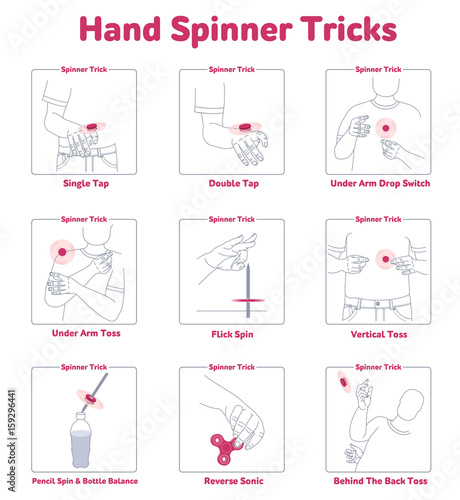 Hand Spinner Tricks

Spinner Trick
Single Tap

Spinner Trick
Double Tap

Spinner Trick
Under Arm Drop Switch

Spinner Trick
Under Arm Toss

Spinner Trick
Flick Spin

Spinner Trick
Vertical Toss

Spinner Trick
Pencil Spin & Bottle Balance

Spinner Trick
Reverse Sonic

Spinner Trick
Behind The Back Toss

Adobe Stock | #159296441