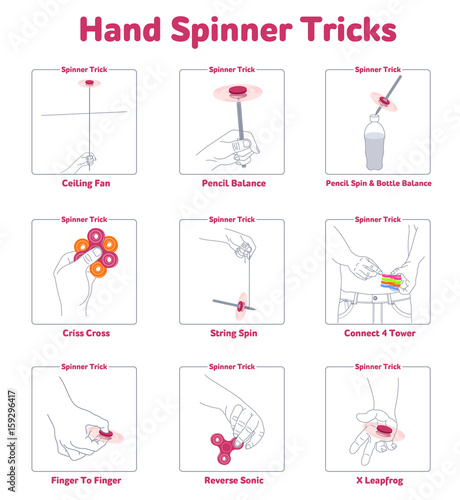 Hand Spinner Tricks

Spinner Trick
Ceiling Fan

Spinner Trick
Pencil Balance

Spinner Trick
Pencil Spin & Bottle Balance

Spinner Trick
Criss Cross

Spinner Trick
String Spin

Spinner Trick
Connect 4 Tower

Spinner Trick
Finger To Finger

Spinner Trick
Reverse Sonic

Spinner Trick
X Leapfrog

Adobe Stock | #159296417