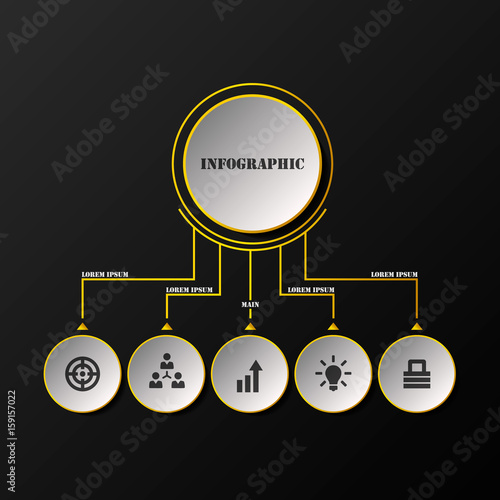 INFOGRAPHIC

LOREM IPSUM

LOREM IPSUM

MAIN

LOREM IPSUM

LOREM IPSUM

Adobe Stock | #159157022

Adobe Stock