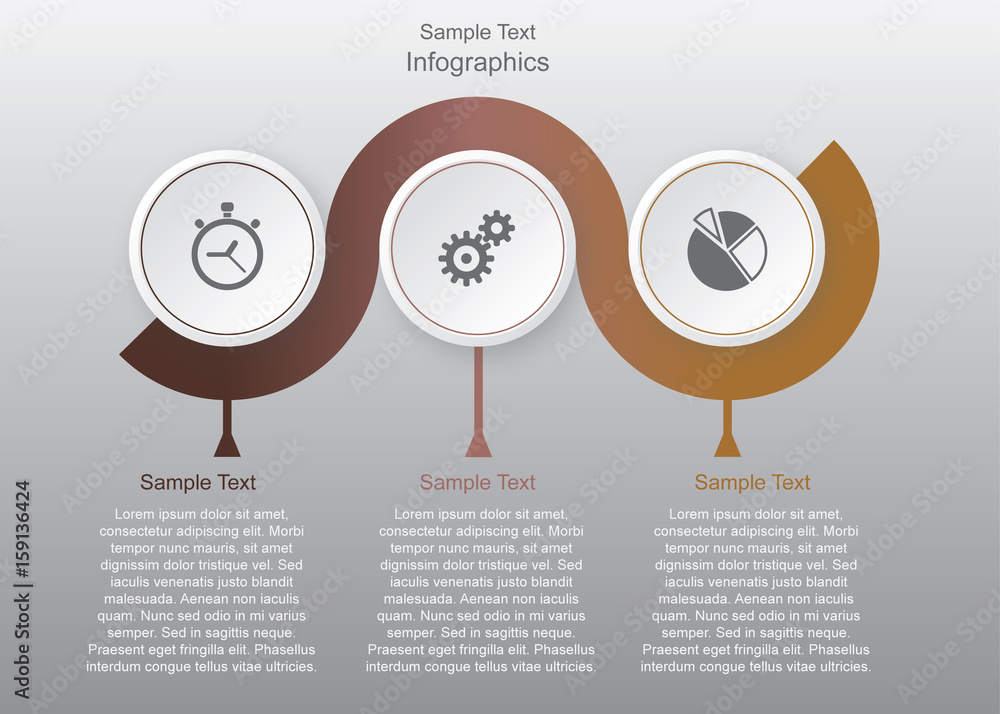 Sample Text
Infographics

Sample Text

Lorem ipsum dolor sit amet, consectetur adipiscing elit. Morbi tempor nunc mauris, sit amet dignissim dolor tristique vel. Sed iaculis venenatis justo blandit malesuada. Aenean non iaculis quam. Nunc sed odio in mi varius semper. Sed in sagittis neque. Praesent eget fringilla elit. Phasellus interdum congue tellus vitae ultricies.

Sample Text

Lorem ipsum dolor sit amet, consectetur adipiscing elit. Morbi tempor nunc mauris, sit amet dignissim dolor tristique vel. Sed iaculis venenatis justo blandit malesuada. Aenean non iaculis quam. Nunc sed odio in mi varius semper. Sed in sagittis neque. Praesent eget fringilla elit. Phasellus interdum congue tellus vitae ultricies.

Sample Text

Lorem ipsum dolor sit amet, consectetur adipiscing elit. Morbi tempor nunc mauris, sit amet dignissim dolor tristique vel. Sed iaculis venenatis justo blandit malesuada. Aenean non iaculis quam. Nunc sed odio in mi varius semper. Sed in sagittis neque. Praesent eget fringilla elit. Phasellus interdum congue tellus vitae ultricies.

Adobe Stock | #159136424