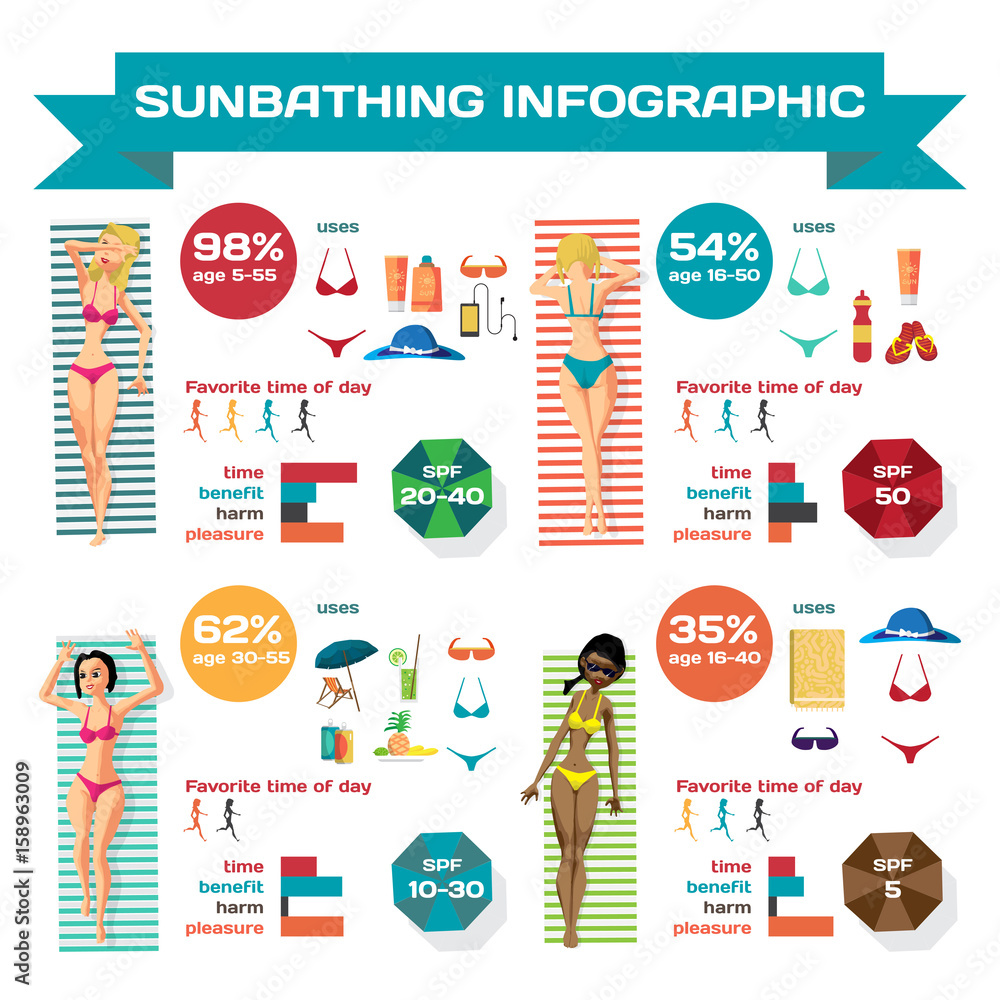 SUNBATHING INFOGRAPHIC

98%
age 5-55

uses

SUN

Favorite time of day

time
benefit
harm
pleasure

SPF
20-40

54%
age 16-50

uses

SUN

Favorite time of day

time
benefit
harm
pleasure

SPF
50

62%
age 30-55

uses

Favorite time of day

time
benefit
harm
pleasure

SPF
10-30

35%
age 16-40

uses

Favorite time of day

time
benefit
harm
pleasure

SPF
5

Adobe Stock | #158963009