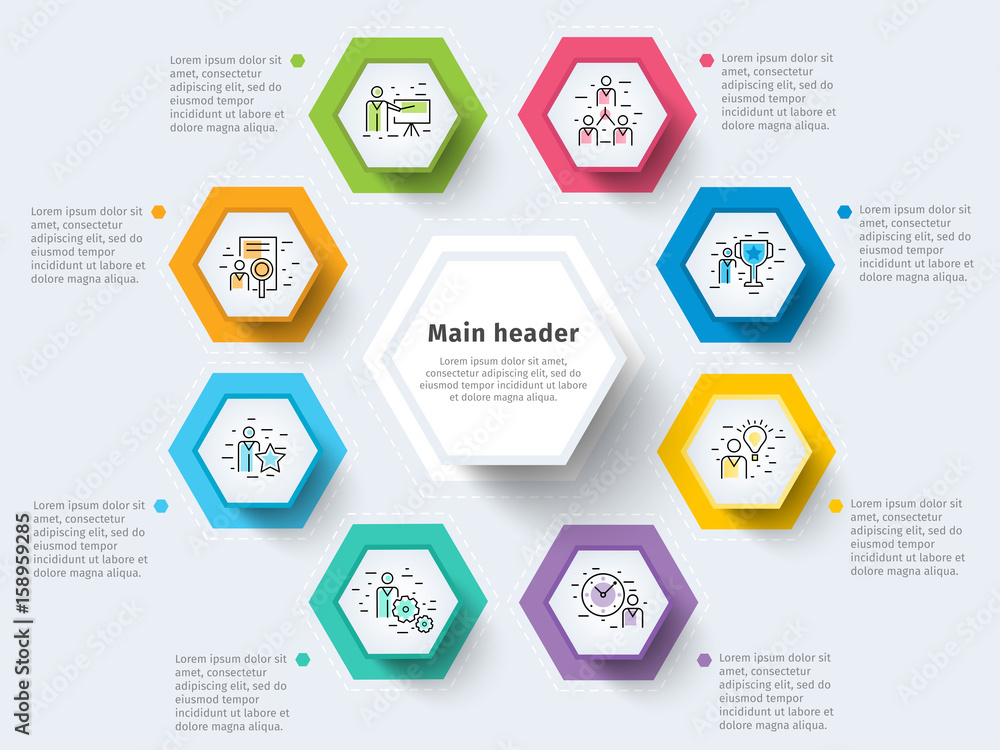 Lorem ipsum dolor sit amet, consectetur adipiscing elit, sed do eiusmod tempor incididunt ut labore et dolore magna aliqua.

Lorem ipsum dolor sit amet, consectetur adipiscing elit, sed do eiusmod tempor incididunt ut labore et dolore magna aliqua.

Lorem ipsum dolor sit amet, consectetur adipiscing elit, sed do eiusmod tempor incididunt ut labore et dolore magna aliqua.

Lorem ipsum dolor sit amet, consectetur adipiscing elit, sed do eiusmod tempor incididunt ut labore et dolore magna aliqua.

Main header

Lorem ipsum dolor sit amet, consectetur adipiscing elit, sed do eiusmod tempor incididunt ut labore et dolore magna aliqua.

Lorem ipsum dolor sit amet, consectetur adipiscing elit, sed do eiusmod tempor incididunt ut labore et dolore magna aliqua.

Lorem ipsum dolor sit amet, consectetur adipiscing elit, sed do eiusmod tempor incididunt ut labore et dolore magna aliqua.

Lorem ipsum dolor sit amet, consectetur adipiscing elit, sed do eiusmod tempor incididunt ut labore et dolore magna aliqua.

Lorem ipsum dolor sit amet, consectetur adipiscing elit, sed do eiusmod tempor incididunt ut labore et dolore magna aliqua.

Adobe Stock | #158959285