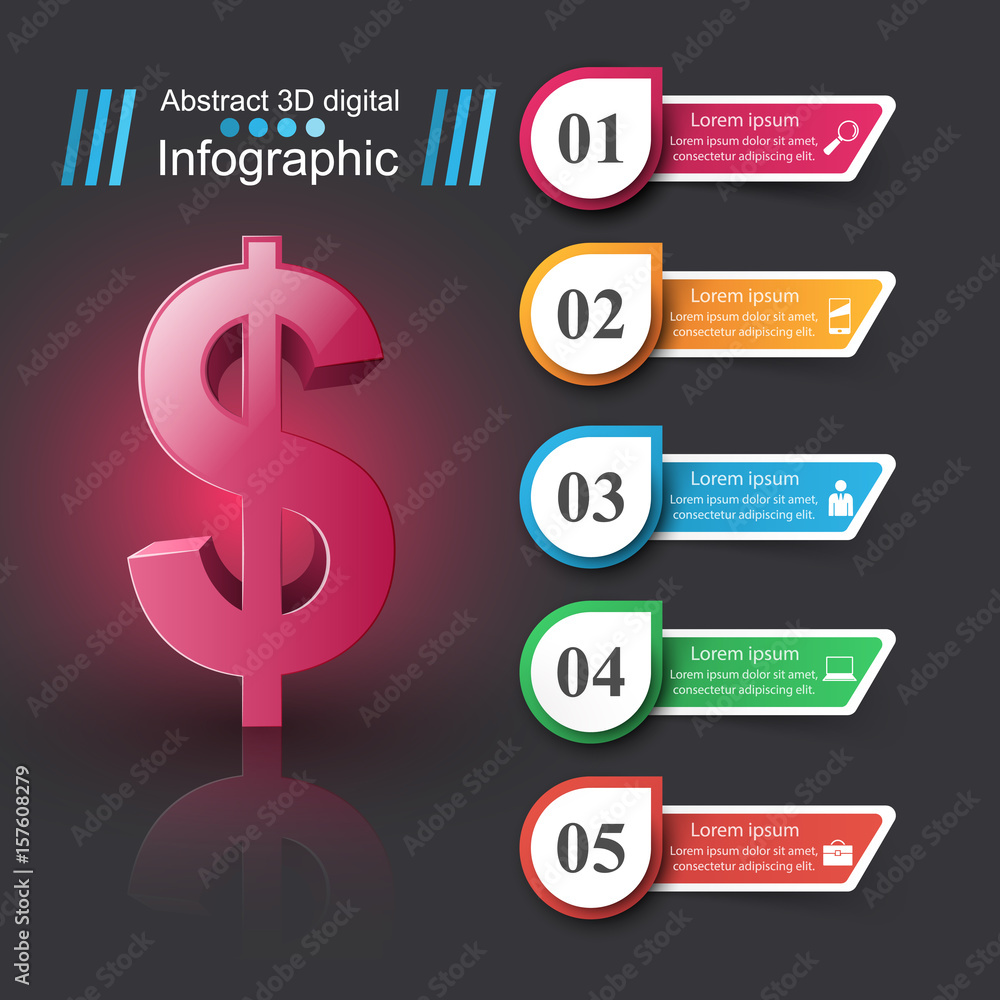 Abstract 3D digital
Infographic

$

01
Lorem ipsum
Lorem ipsum dolor sit amet, consectetur adipiscing elit.

02
Lorem ipsum
Lorem ipsum dolor sit amet, consectetur adipiscing elit.

03
Lorem ipsum
Lorem ipsum dolor sit amet, consectetur adipiscing elit.

04
Lorem ipsum
Lorem ipsum dolor sit amet, consectetur adipiscing elit.

05
Lorem ipsum
Lorem ipsum dolor sit amet, consectetur adipiscing elit.

Adobe Stock | #157608279