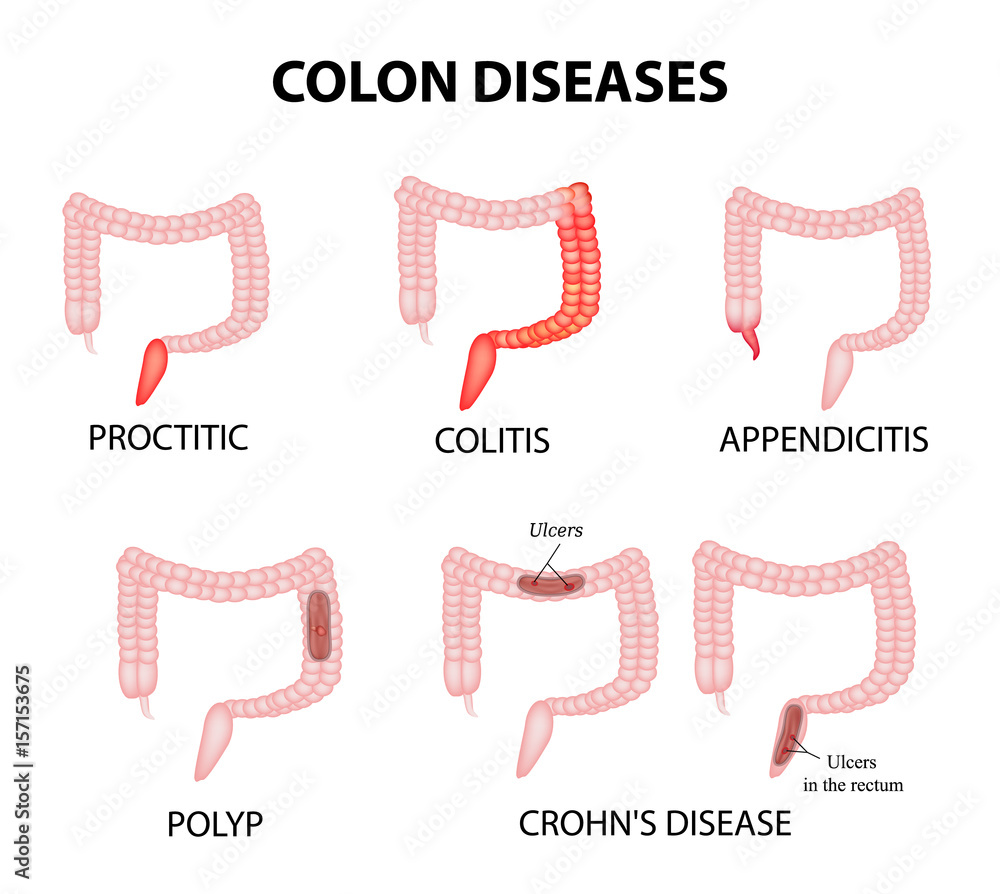 COLON DISEASES

PROCTITIC

COLITIS

APPENDICITIS

Ulcers

Ulcers in the rectum

POLYP

CROHN'S DISEASE

Adobe Stock | #157153675