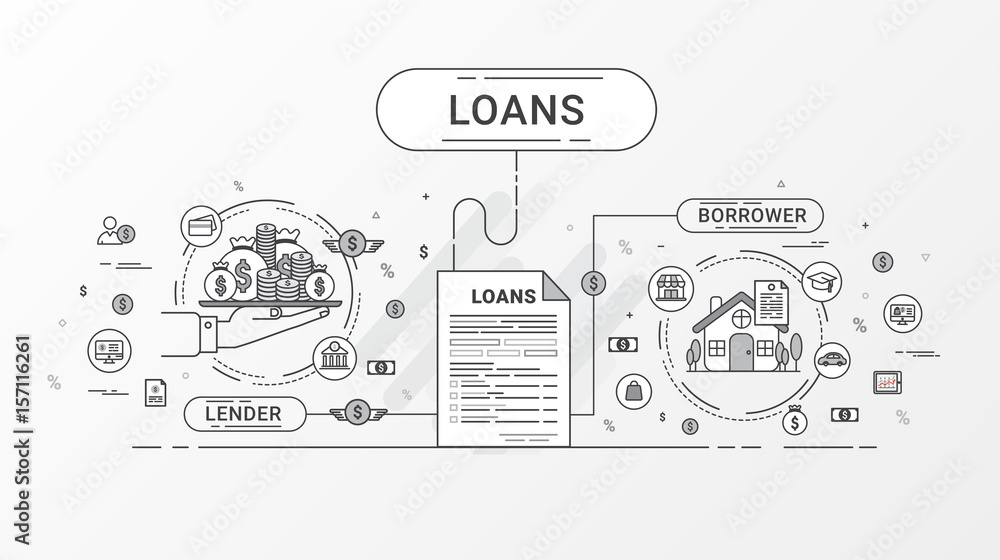 LOANS

BORROWER

LOANS

LENDER

Adobe Stock | #157116261