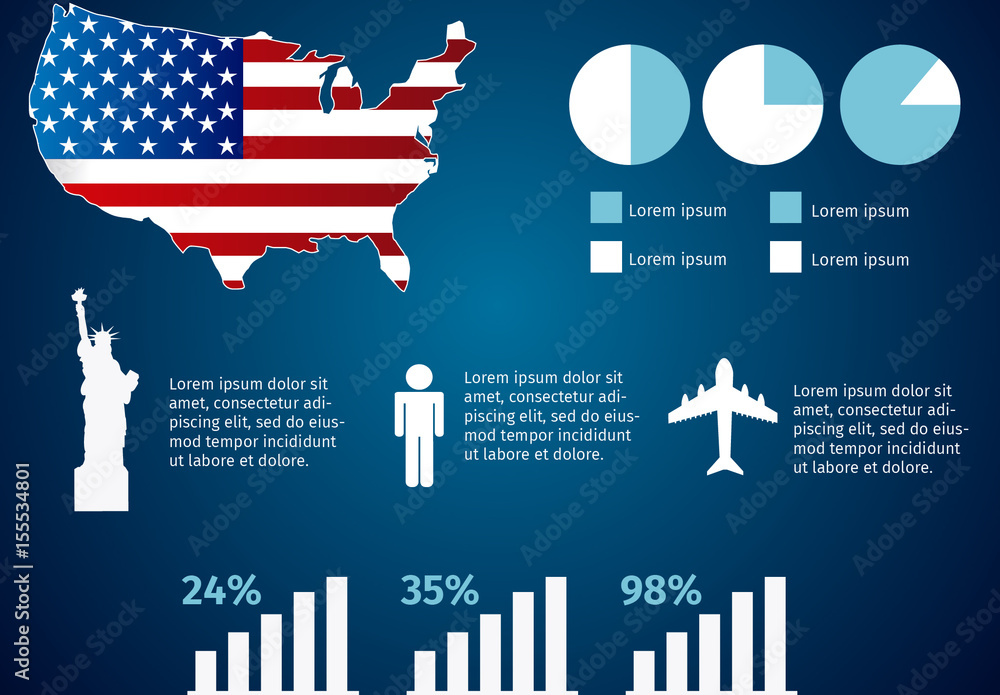 Lorem ipsum
Lorem ipsum
Lorem ipsum
Lorem ipsum

Lorem ipsum dolor sit amet, consectetur adipiscing elit, sed do eiusmod tempor incididunt ut labore et dolore.

Lorem ipsum dolor sit amet, consectetur adipiscing elit, sed do eiusmod tempor incididunt ut labore et dolore.

Lorem ipsum dolor sit amet, consectetur adipiscing elit, sed do eiusmod tempor incididunt ut labore et dolore.

24%
35%
98%

Adobe Stock | #155534801