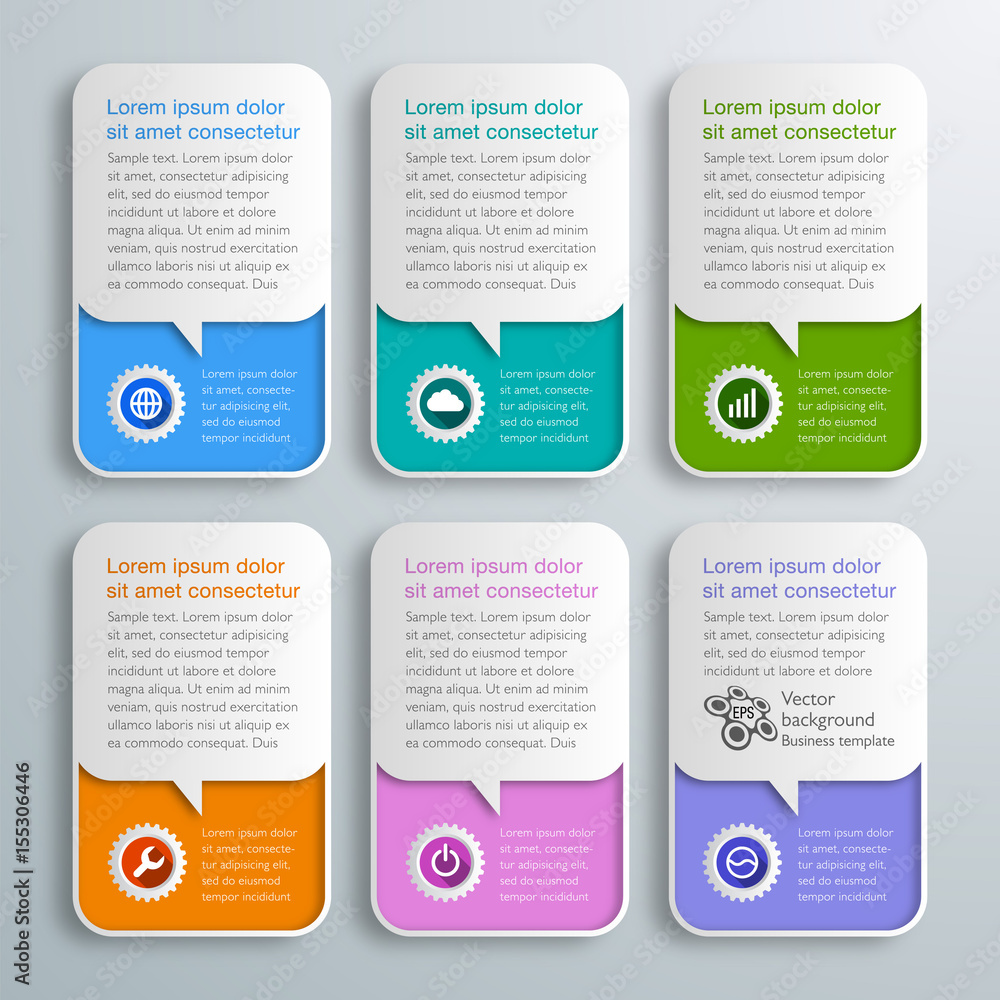 Lorem ipsum dolor sit amet consectetur

Sample text. Lorem ipsum dolor sit amet, consectetur adipisicing elit, sed do eiusmod tempor incididunt ut labore et dolore magna aliqua. Ut enim ad minim veniam, quis nostrud exercitation ullamco laboris nisi ut aliquip ex ea commodo consequat. Duis

Lorem ipsum dolor sit amet, consectetur adipisicing elit, sed do eiusmod tempor incididunt

Lorem ipsum dolor sit amet consectetur

Sample text. Lorem ipsum dolor sit amet, consectetur adipisicing elit, sed do eiusmod tempor incididunt ut labore et dolore magna aliqua. Ut enim ad minim veniam, quis nostrud exercitation ullamco laboris nisi ut aliquip ex ea commodo consequat. Duis

Lorem ipsum dolor sit amet, consectetur adipisicing elit, sed do eiusmod tempor incididunt

Lorem ipsum dolor sit amet consectetur

Sample text. Lorem ipsum dolor sit amet, consectetur adipisicing elit, sed do eiusmod tempor incididunt ut labore et dolore magna aliqua. Ut enim ad minim veniam, quis nostrud exercitation ullamco laboris nisi ut aliquip ex ea commodo consequat. Duis

Lorem ipsum dolor sit amet, consectetur adipisicing elit, sed do eiusmod tempor incididunt

Lorem ipsum dolor sit amet consectetur

Sample text. Lorem ipsum dolor sit amet, consectetur adipisicing elit, sed do eiusmod tempor incididunt ut labore et dolore magna aliqua. Ut enim ad minim veniam, quis nostrud exercitation ullamco laboris nisi ut aliquip ex ea commodo consequat. Duis

Lorem ipsum dolor sit amet, consectetur adipisicing elit, sed do eiusmod tempor incididunt

Lorem ipsum dolor sit amet consectetur

Sample text. Lorem ipsum dolor sit amet, consectetur adipisicing elit, sed do eiusmod tempor incididunt ut labore et dolore magna aliqua. Ut enim ad minim veniam, quis nostrud exercitation ullamco laboris nisi ut aliquip ex ea commodo consequat. Duis

Lorem ipsum dolor sit amet, consectetur adipisicing elit, sed do eiusmod tempor incididunt

Lorem ipsum dolor sit amet consectetur

Sample text. Lorem ipsum dolor sit amet, consectetur adipisicing elit, sed do eiusmod tempor incididunt ut labore et dolore

EPS Vector background Business template

Lorem ipsum dolor sit amet, consectetur adipisicing elit, sed do eiusmod tempor incididunt

Adobe Stock | #155306446