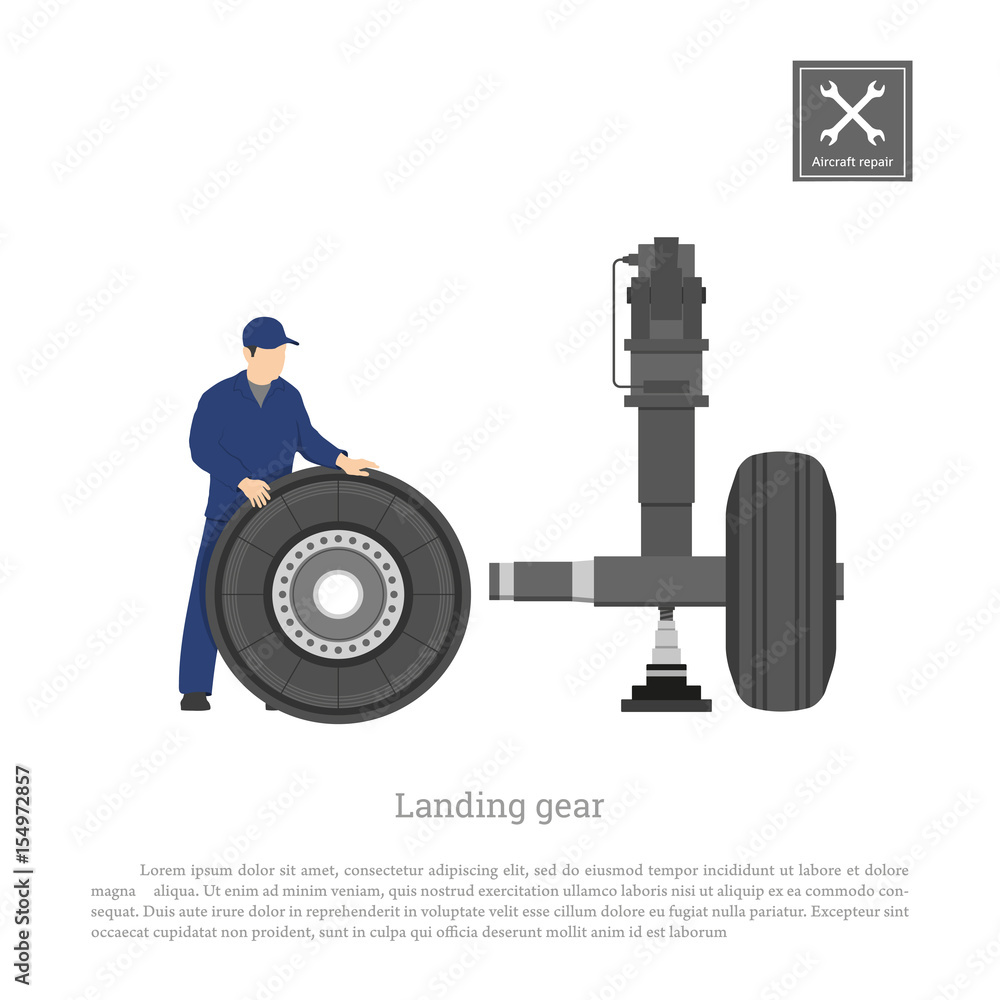 Aircraft repair

Landing gear

Lorem ipsum dolor sit amet, consectetur adipiscing elit, sed do eiusmod tempor incididunt ut labore et dolore magna aliqua. Ut enim ad minim veniam, quis nostrud exercitation ullamco laboris nisi ut aliquip ex ea commodo consequat. Duis aute irure dolor in reprehenderit in voluptate velit esse cillum dolore eu fugiat nulla pariatur. Excepteur sint occaecat cupidatat non proident, sunt in culpa qui officia deserunt mollit anim id est laborum

Adobe Stock | #154972857