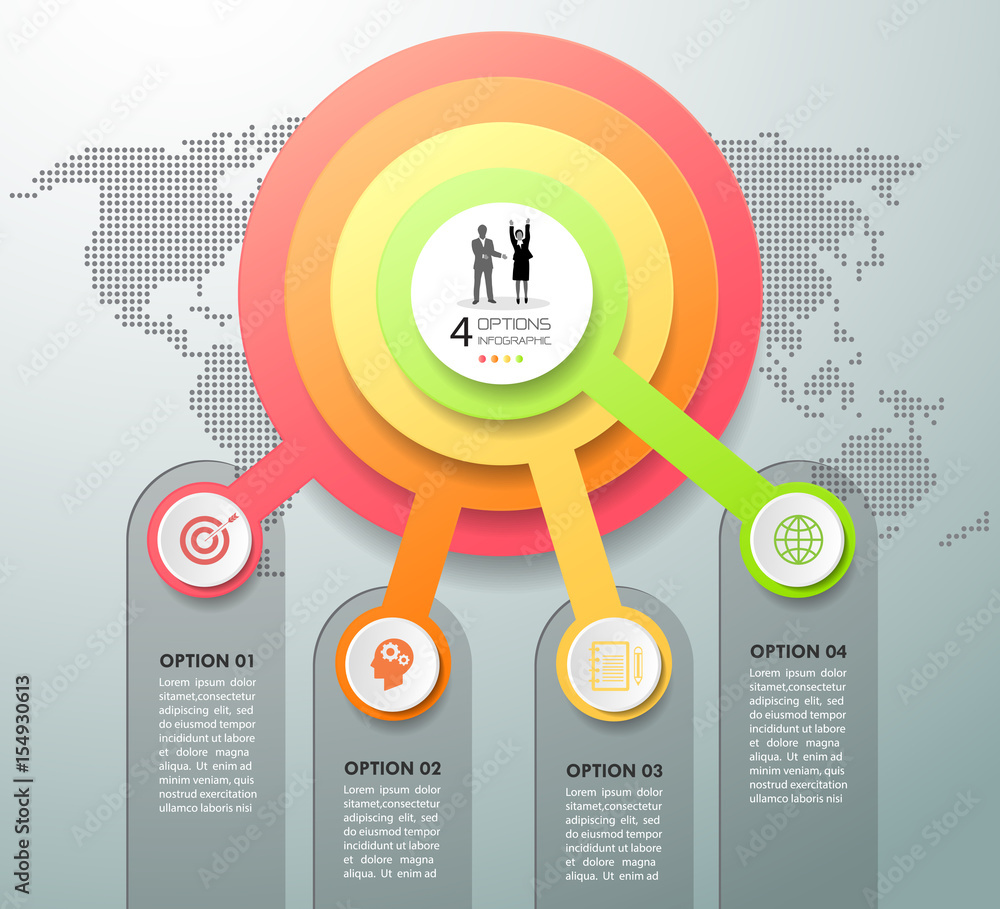 4 OPTIONS INFOGRAPHIC

OPTION 01
Lorem ipsum dolor sitamet,consectetur adipiscing elit, sed do eiusmod tempor incididunt ut labore et dolore magna aliqua. Ut enim ad minim veniam, quis nostrud exercitation ullamco laboris nisi

OPTION 02
Lorem ipsum dolor sitamet,consectetur adipiscing elit, sed do eiusmod tempor incididunt ut labore et dolore magna aliqua. Ut enim ad

OPTION 03
Lorem ipsum dolor sitamet,consectetur adipiscing elit, sed do eiusmod tempor incididunt ut labore et dolore magna aliqua. Ut enim ad

OPTION 04
Lorem ipsum dolor sitamet,consectetur adipiscing elit, sed do eiusmod tempor incididunt ut labore et dolore magna aliqua. Ut enim ad minim veniam, quis nostrud exercitation ullamco laboris nisi

Adobe Stock | #154930613