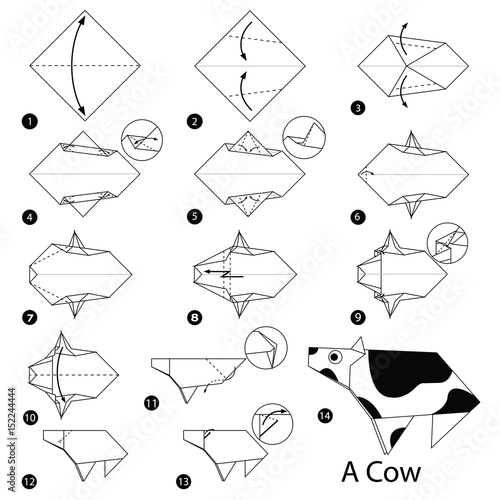 1
2
3
4
5
6
7
8
9
10
11
12
13
14
A Cow
Adobe Stock | #152244444