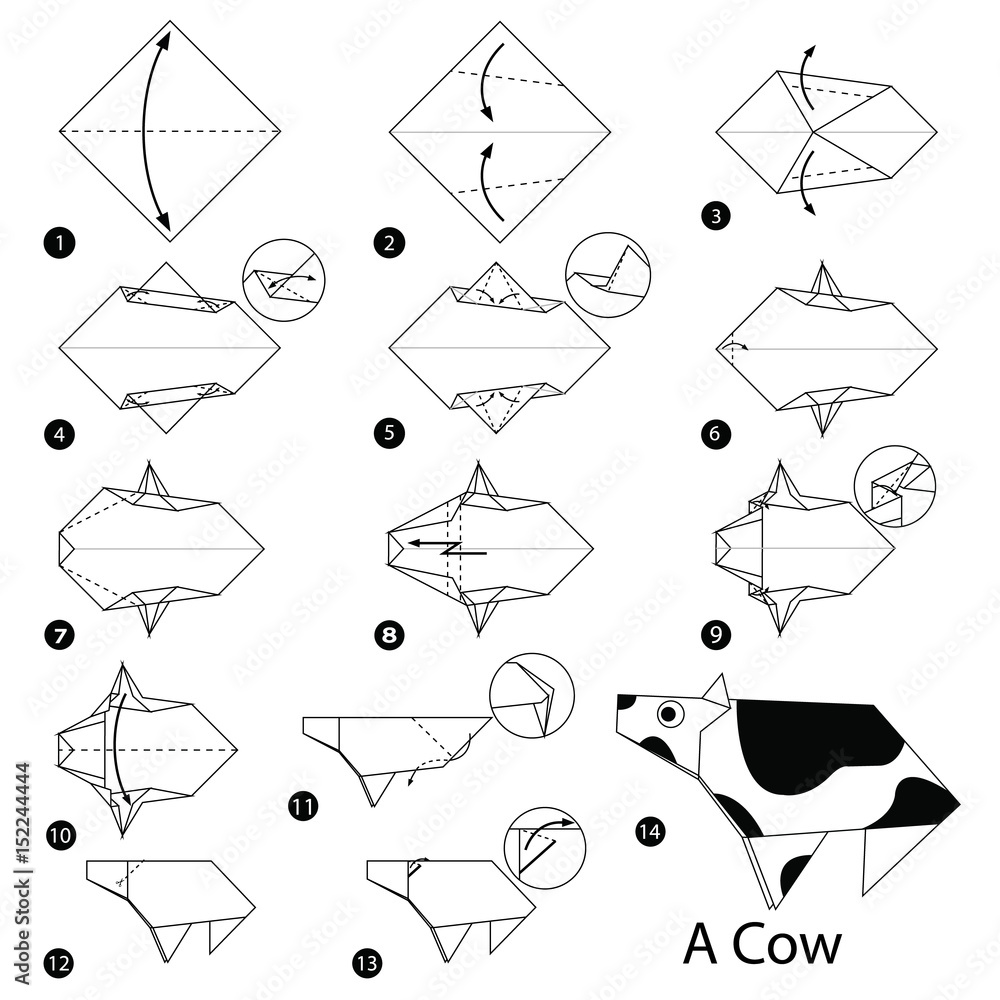 1
2
3
4
5
6
7
8
9
10
11
12
13
14
A Cow
Adobe Stock | #152244444