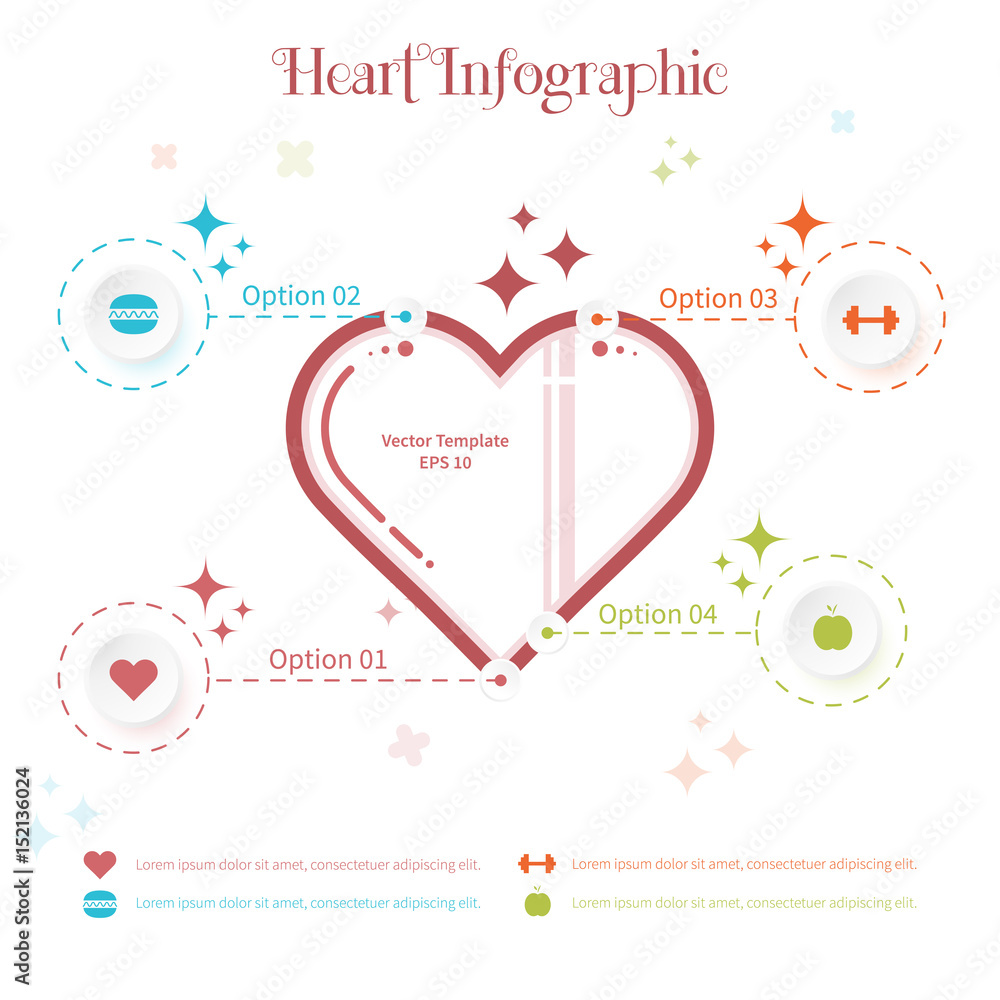 Heart Infographic

Option 02

Option 03

Vector Template
EPS 10

Option 04

Option 01

Lorem ipsum dolor sit amet, consectetuer adipiscing elit.

Lorem ipsum dolor sit amet, consectetuer adipiscing elit.

Lorem ipsum dolor sit amet, consectetuer adipiscing elit.

Lorem ipsum dolor sit amet, consectetuer adipiscing elit.

Adobe Stock | #152136024