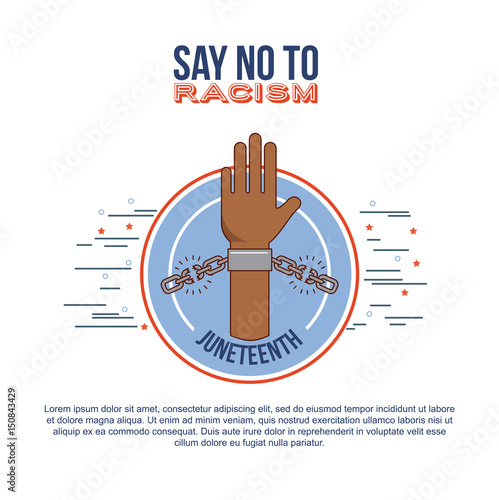 SAY NO TO
RACISM

JUNETEENTH

Lorem ipsum dolor sit amet, consectetur adipiscing elit, sed do eiusmod tempor incididunt ut labore et dolore magna aliqua. Ut enim ad minim veniam, quis nostrud exercitation ullamco laboris nisi ut aliquip ex ea commodo consequat. Duis aute irure dolor in reprehenderit in voluptate velit esse cillum dolore eu fugiat nulla pariatur.

Adobe Stock | #150843429