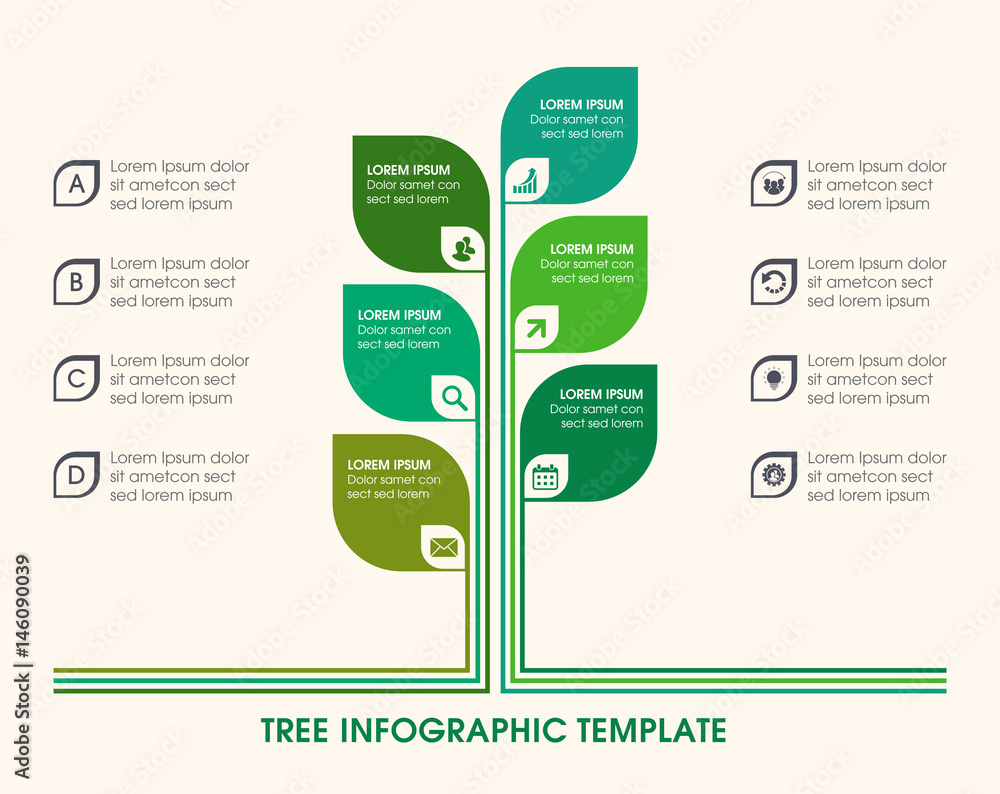 A
Lorem Ipsum dolor sit ametcon sect sed lorem ipsum

B
Lorem Ipsum dolor sit ametcon sect sed lorem ipsum

C
Lorem Ipsum dolor sit ametcon sect sed lorem ipsum

D
Lorem Ipsum dolor sit ametcon sect sed lorem ipsum

LOREM IPSUM
Dolor samet con sect sed lorem

LOREM IPSUM
Dolor samet con sect sed lorem

LOREM IPSUM
Dolor samet con sect sed lorem

LOREM IPSUM
Dolor samet con sect sed lorem

LOREM IPSUM
Dolor samet con sect sed lorem

LOREM IPSUM
Dolor samet con sect sed lorem

Lorem Ipsum dolor sit ametcon sect sed lorem ipsum

Lorem Ipsum dolor sit ametcon sect sed lorem ipsum

Lorem Ipsum dolor sit ametcon sect sed lorem ipsum

Lorem Ipsum dolor sit ametcon sect sed lorem ipsum

TREE INFOGRAPHIC TEMPLATE

Adobe Stock | #146090039