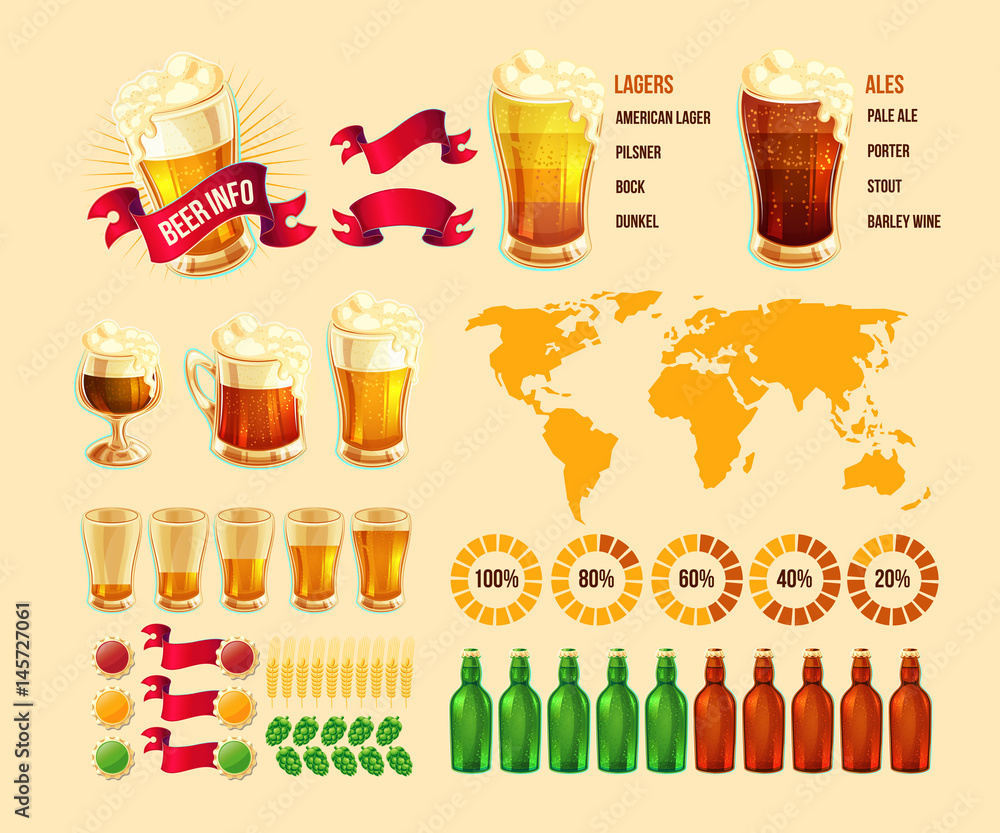 BEER INFO

LAGERS
AMERICAN LAGER
PILSNER
BOCK
DUNKEL

ALES
PALE ALE
PORTER
STOUT
BARLEY WINE

100%
80%
60%
40%
20%

Adobe Stock | #145727061