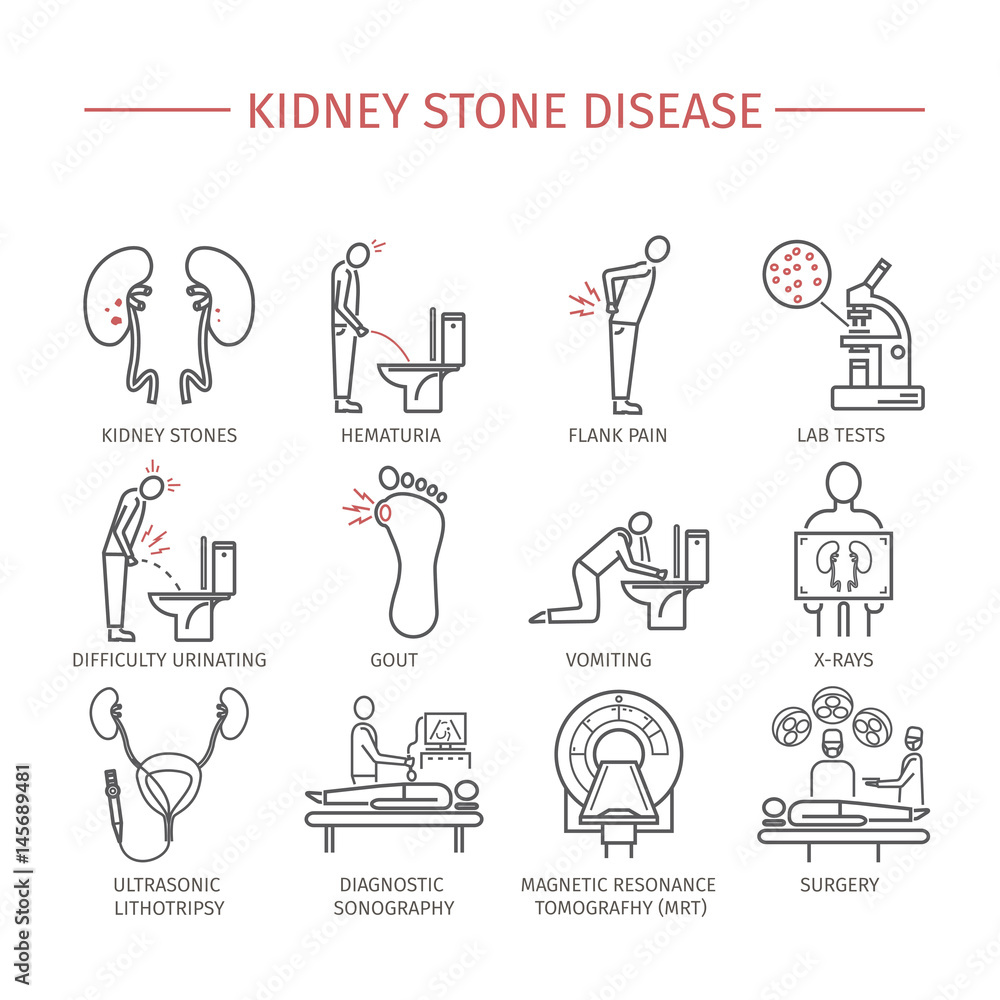 KIDNEY STONE DISEASE

KIDNEY STONES

HEMATURIA

FLANK PAIN

LAB TESTS

DIFFICULTY URINATING

GOUT

VOMITING

X-RAYS

ULTRASONIC LITHOTRIPSY

DIAGNOSTIC SONOGRAPHY

MAGNETIC RESONANCE TOMOGRAFHY (MRT)

SURGERY

Adobe Stock | #145689481