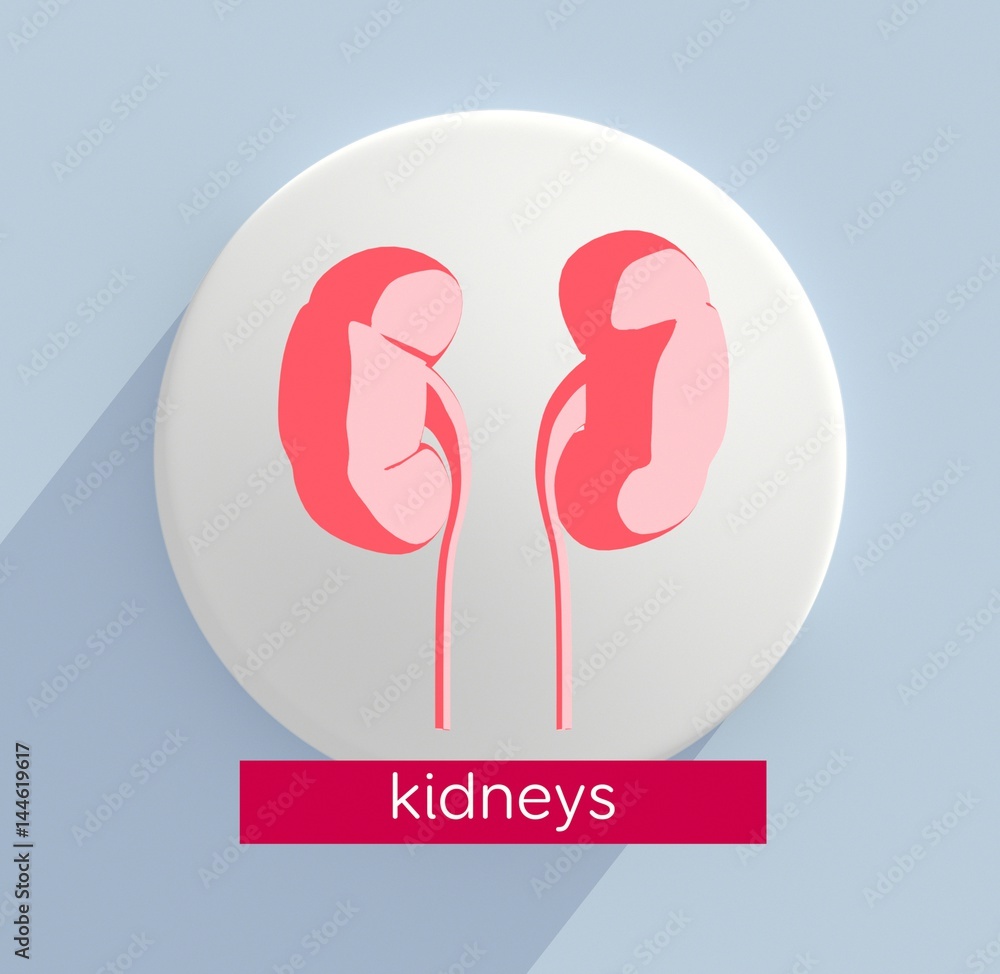 kidneys

Adobe Stock | #144619617