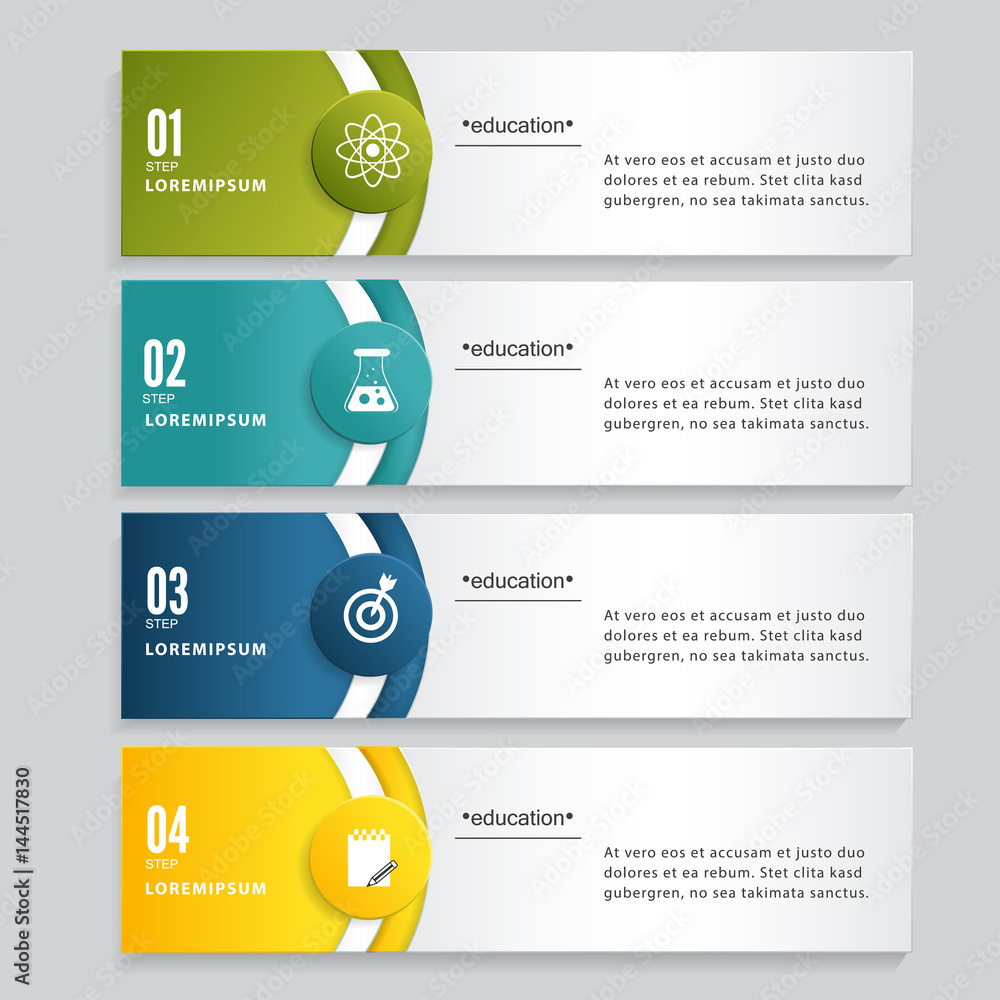 01
STEP
LOREMIPSUM

•education•

At vero eos et accusam et justo duo dolores et ea rebum. Stet clita kasd gubergren, no sea takimata sanctus.

02
STEP
LOREMIPSUM

•education•

At vero eos et accusam et justo duo dolores et ea rebum. Stet clita kasd gubergren, no sea takimata sanctus.

03
STEP
LOREMIPSUM

•education•

At vero eos et accusam et justo duo dolores et ea rebum. Stet clita kasd gubergren, no sea takimata sanctus.

04
STEP
LOREMIPSUM

•education•

At vero eos et accusam et justo duo dolores et ea rebum. Stet clita kasd gubergren, no sea takimata sanctus.

Adobe Stock | #144517830