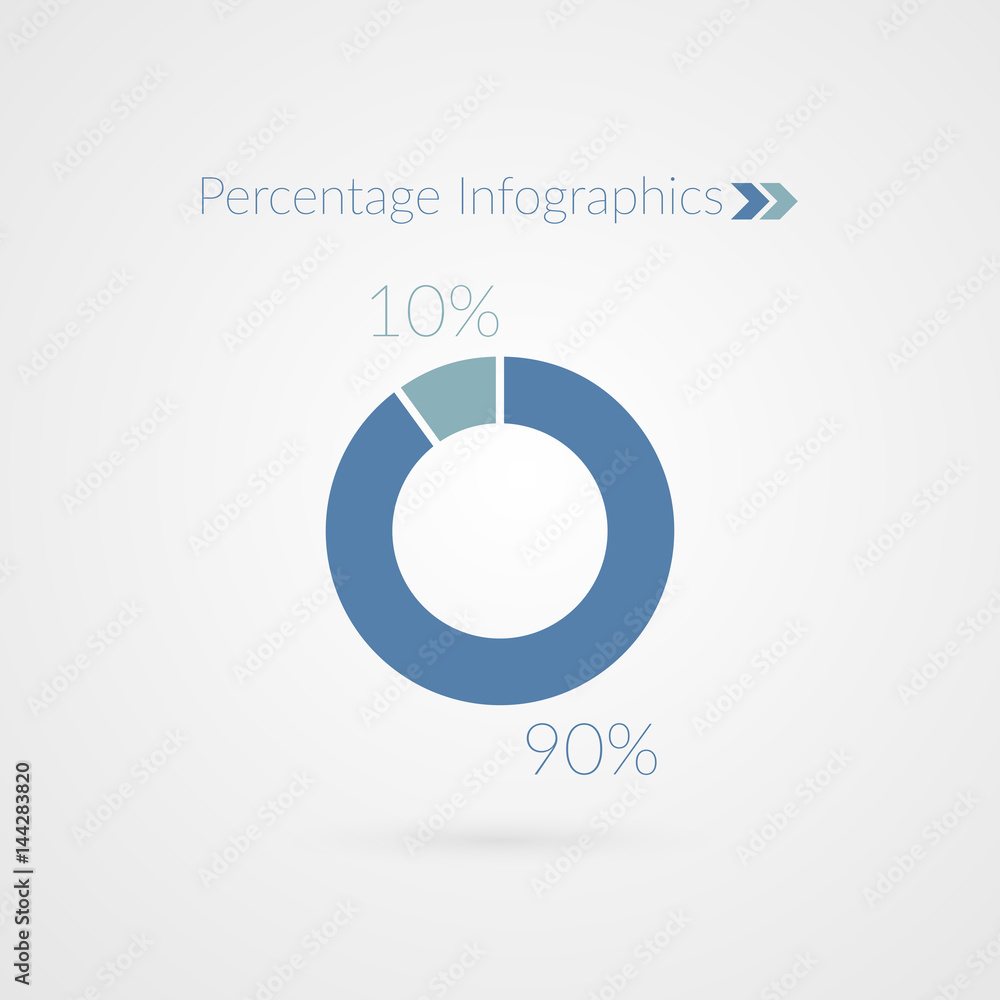 Percentage Infographics

10%

90%

Adobe Stock | #144283820