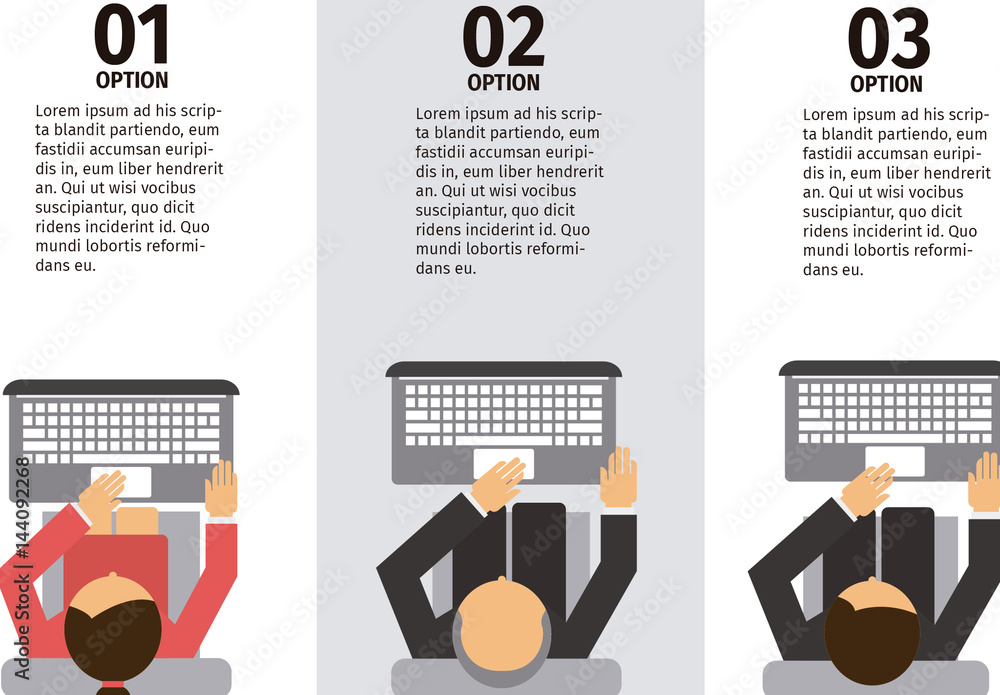 01
OPTION

Lorem ipsum ad his scripta blandit partiendo, eum fastidii accumsan euripidis in, eum liber hendrerit an. Qui ut wisi vocibus suscipiantur, quo dicit ridens inciderint id. Quo mundi lobortis reformidans eu.

02
OPTION

Lorem ipsum ad his scripta blandit partiendo, eum fastidii accumsan euripidis in, eum liber hendrerit an. Qui ut wisi vocibus suscipiantur, quo dicit ridens inciderint id. Quo mundi lobortis reformidans eu.

03
OPTION

Lorem ipsum ad his scripta blandit partiendo, eum fastidii accumsan euripidis in, eum liber hendrerit an. Qui ut wisi vocibus suscipiantur, quo dicit ridens inciderint id. Quo mundi lobortis reformidans eu.

Adobe Stock | #144092268