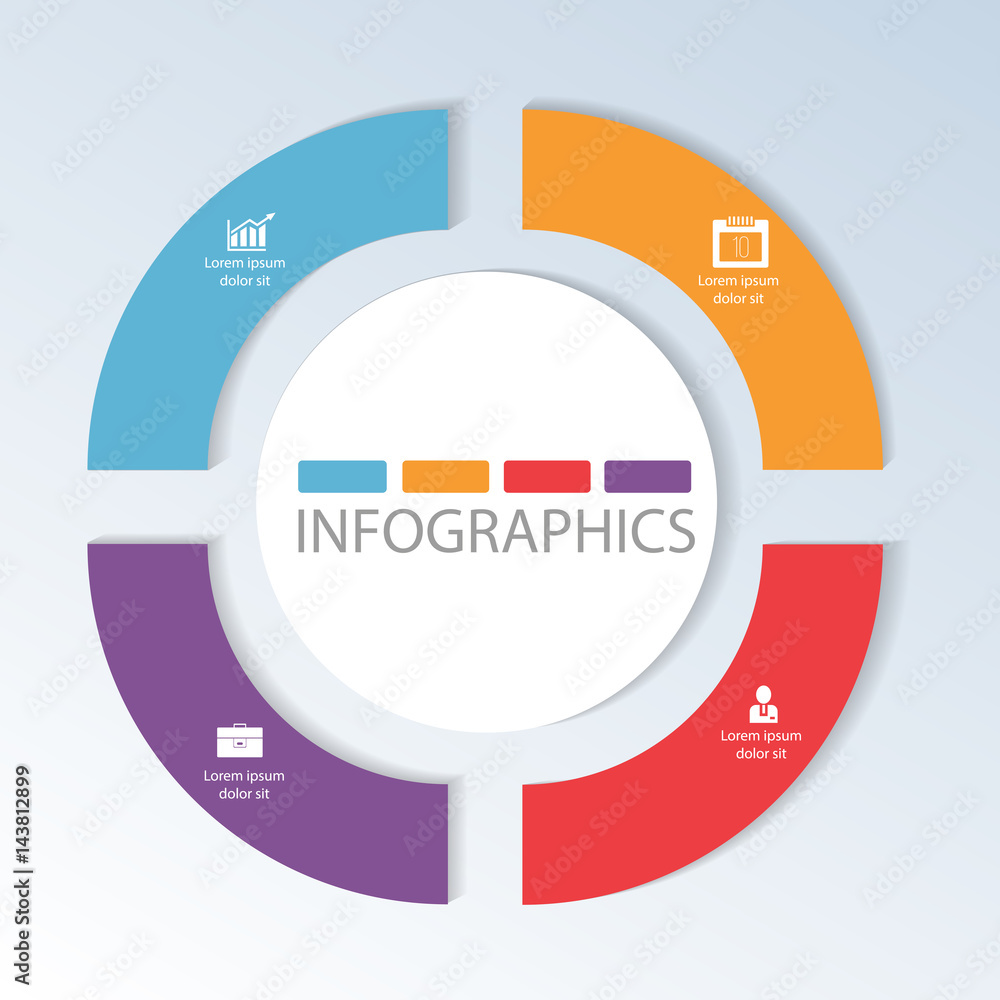 Lorem ipsum dolor sit

10

Lorem ipsum dolor sit

INFOGRAPHICS

Lorem ipsum dolor sit

Lorem ipsum dolor sit

Adobe Stock | #143812899