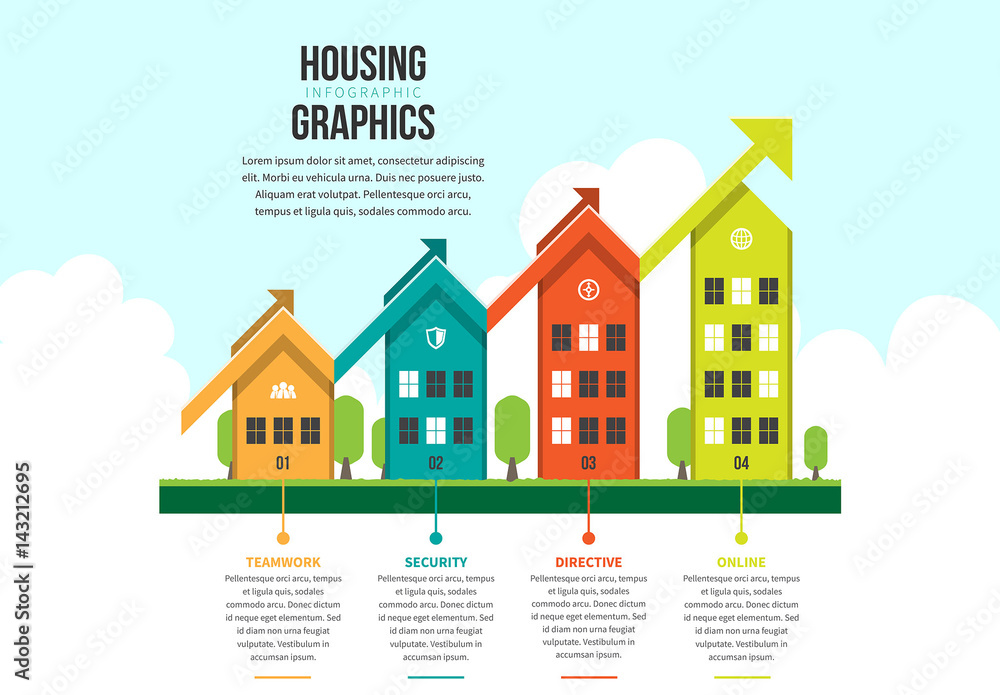 HOUSING
INFOGRAPHIC
GRAPHICS

Lorem ipsum dolor sit amet, consectetur adipiscing elit. Morbi eu vehicula urna. Duis nec posuere justo. Aliquam erat volutpat. Pellentesque orci arcu, tempus et ligula quis, sodales commodo arcu.

01
02
03
04

TEAMWORK
Pellentesque orci arcu, tempus et ligula quis, sodales commodo arcu. Donec dictum id neque eget elementum. Sed id diam non urna feugiat vulputate. Vestibulum in accumsan ipsum.

SECURITY
Pellentesque orci arcu, tempus et ligula quis, sodales commodo arcu. Donec dictum id neque eget elementum. Sed id diam non urna feugiat vulputate. Vestibulum in accumsan ipsum.

DIRECTIVE
Pellentesque orci arcu, tempus et ligula quis, sodales commodo arcu. Donec dictum id neque eget elementum. Sed id diam non urna feugiat vulputate. Vestibulum in accumsan ipsum.

ONLINE
Pellentesque orci arcu, tempus et ligula quis, sodales commodo arcu. Donec dictum id neque eget elementum. Sed id diam non urna feugiat vulputate. Vestibulum in accumsan ipsum.

Adobe Stock | #143212695