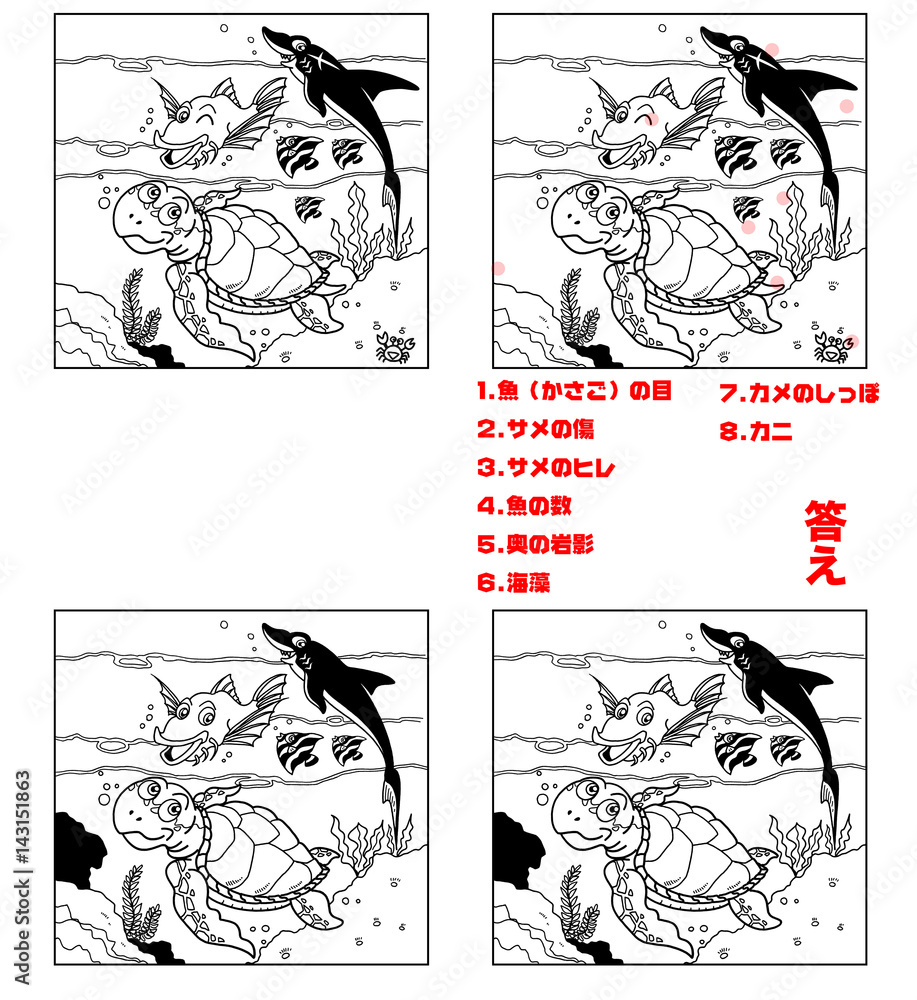 1.魚（かさご）の目
2.サメの傷
3.サメのヒレ
4.魚の数
5.奥の岩影
6.海藻

7.カメのしっぽ
8.カニ

答え

Adobe Stock | #143151863