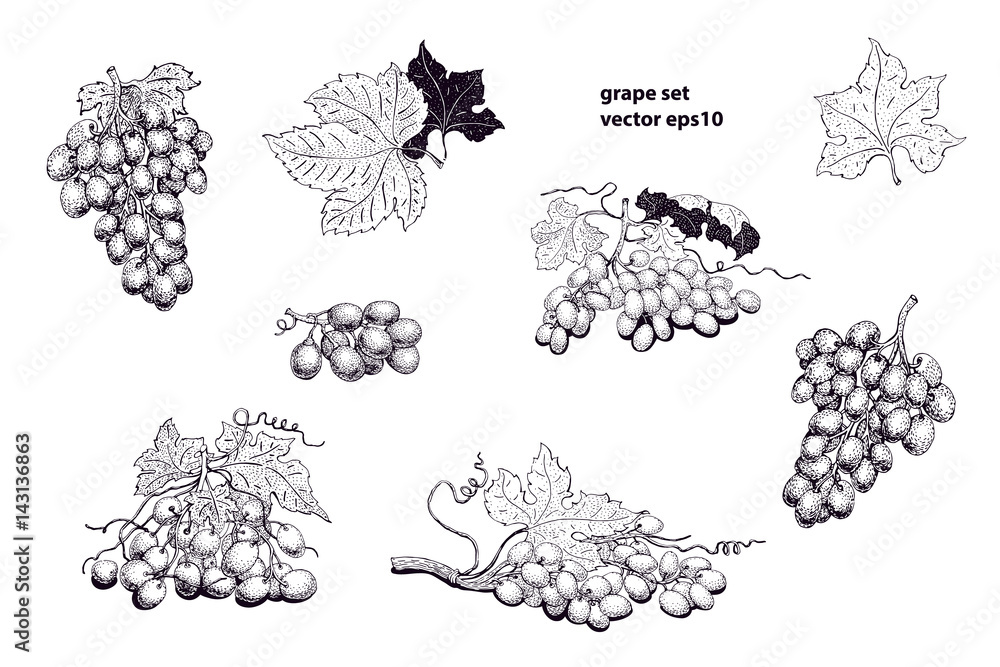 grape set
vector eps10

Adobe Stock | #143136863