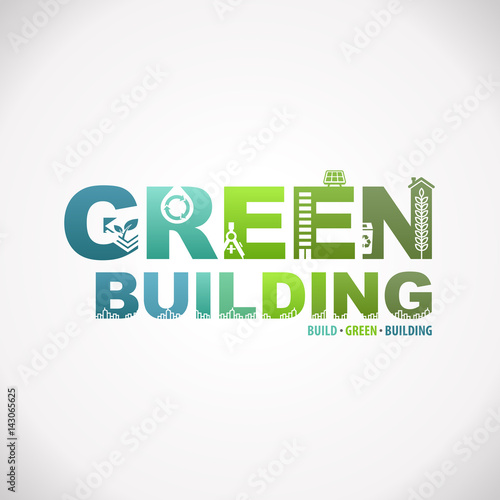 GREEN
BUILDING
BUILD • GREEN • BUILDING

Adobe Stock
#143065625