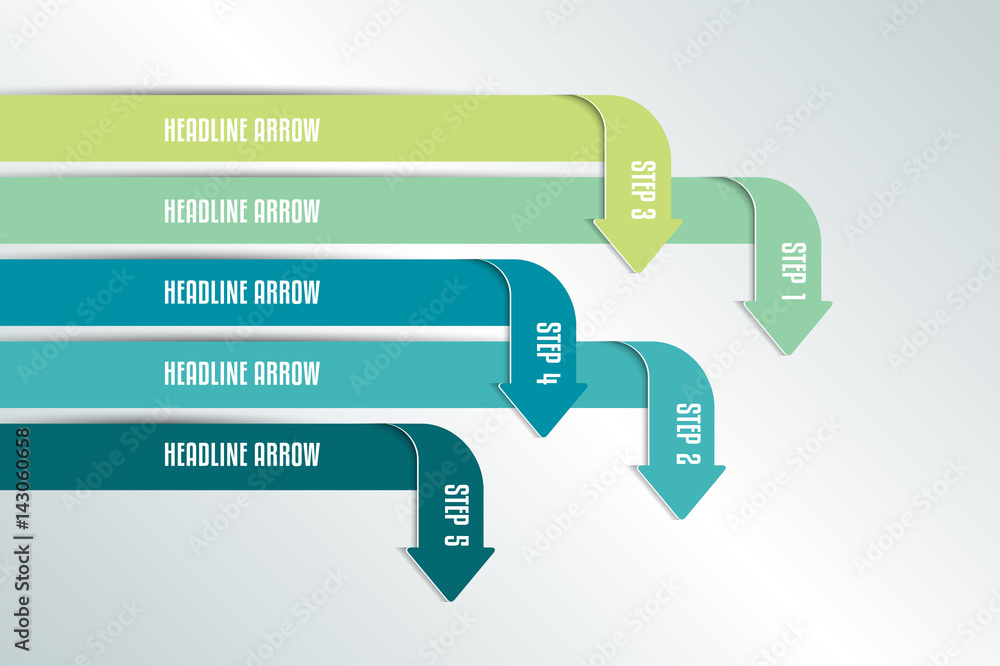 HEADLINE ARROW
STEP 3
HEADLINE ARROW
STEP 1
HEADLINE ARROW
STEP 4
HEADLINE ARROW
STEP 2
HEADLINE ARROW
STEP 5

Adobe Stock | #143060658