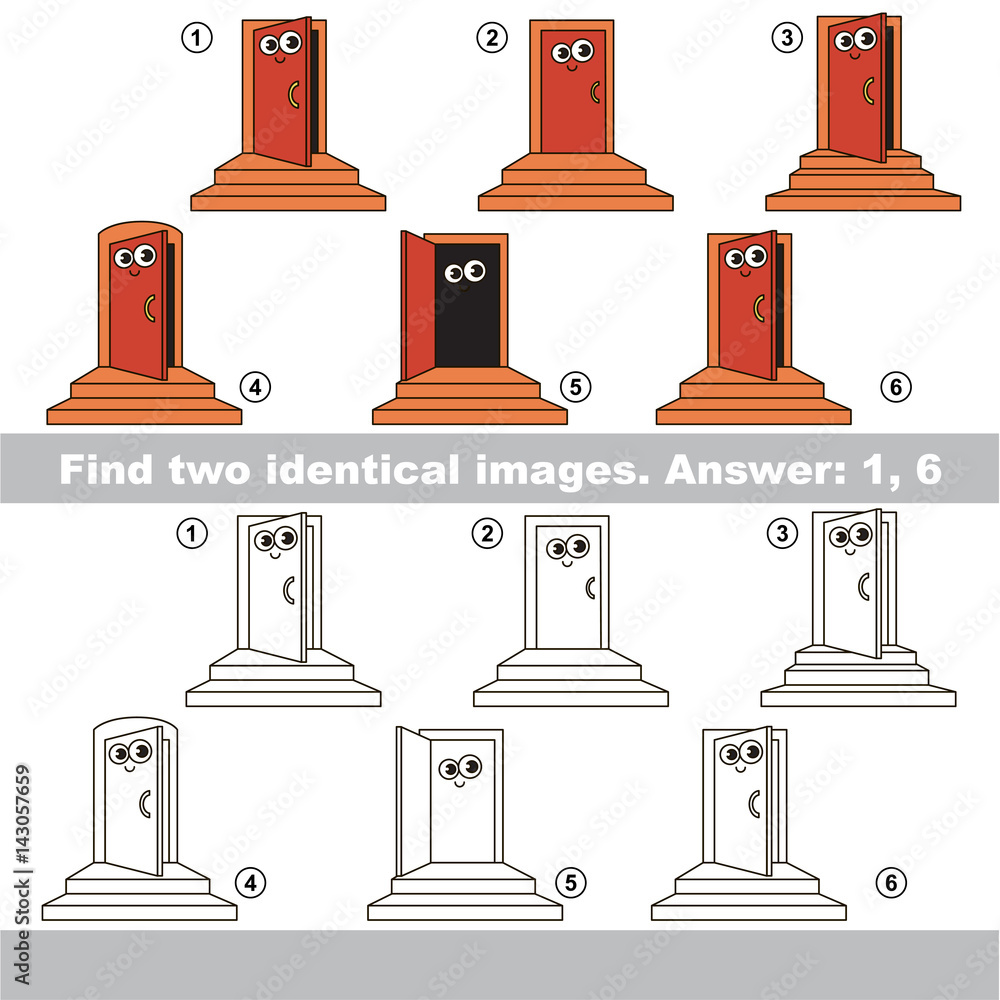 1
2
3
4
5
6

Find two identical images. Answer: 1, 6

1
2
3
4
5
6

Adobe Stock | #143057659