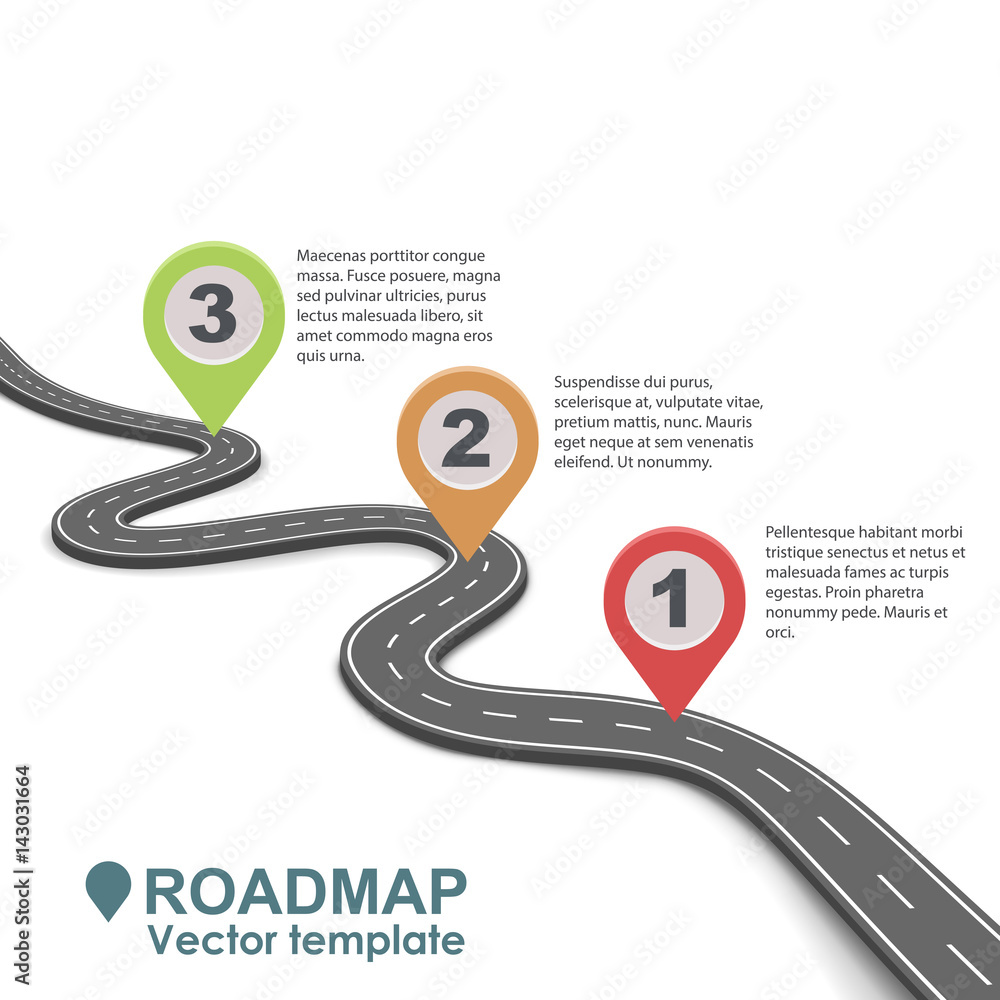 3

Maecenas porttitor congue massa. Fusce posuere, magna sed pulvinar ultricies, purus lectus malesuada libero, sit amet commodo magna eros quis urna.

2

Suspendisse dui purus, scelerisque at, vulputate vitae, pretium mattis, nunc. Mauris eget neque at sem venenatis eleifend. Ut nonummy.

1

Pellentesque habitant morbi tristique senectus et netus et malesuada fames ac turpis egestas. Proin pharetra nonummy pede. Mauris et orci.

ROADMAP
Vector template

Adobe Stock | #143031664