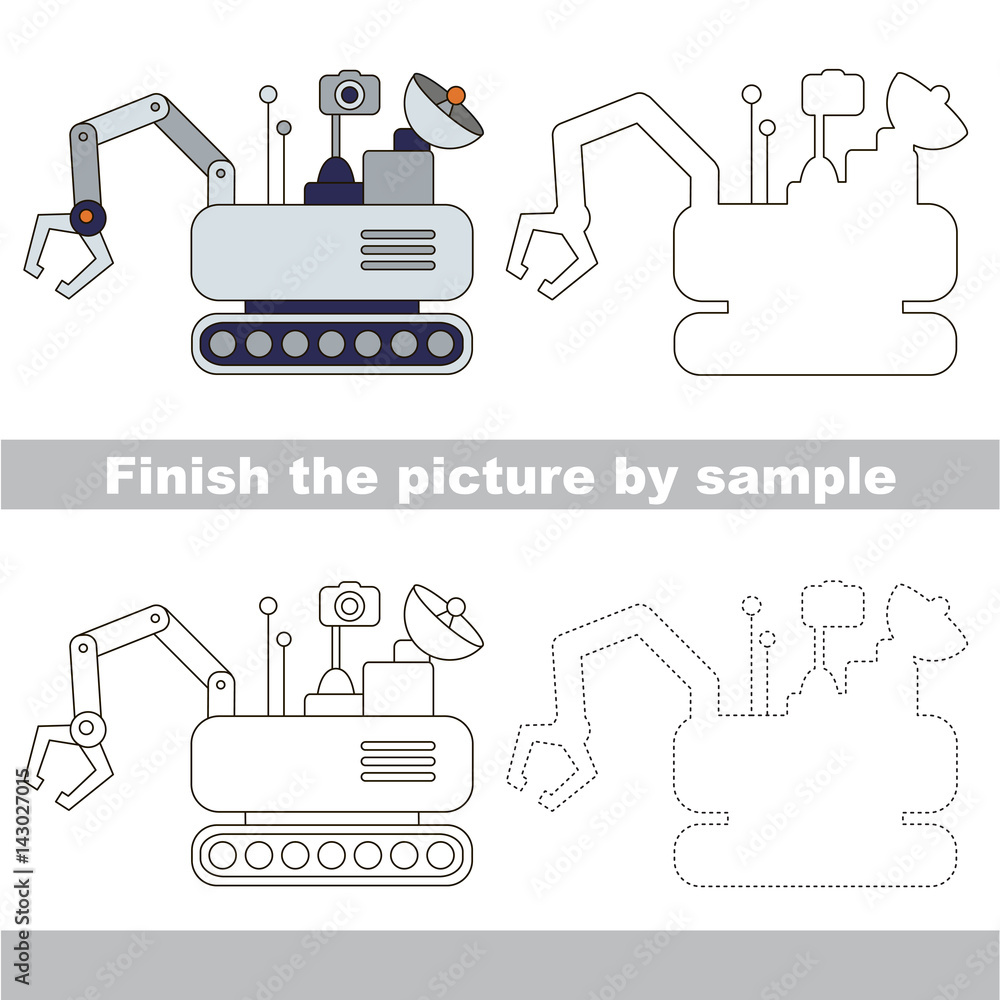 Finish the picture by sample

Adobe Stock | #143027015