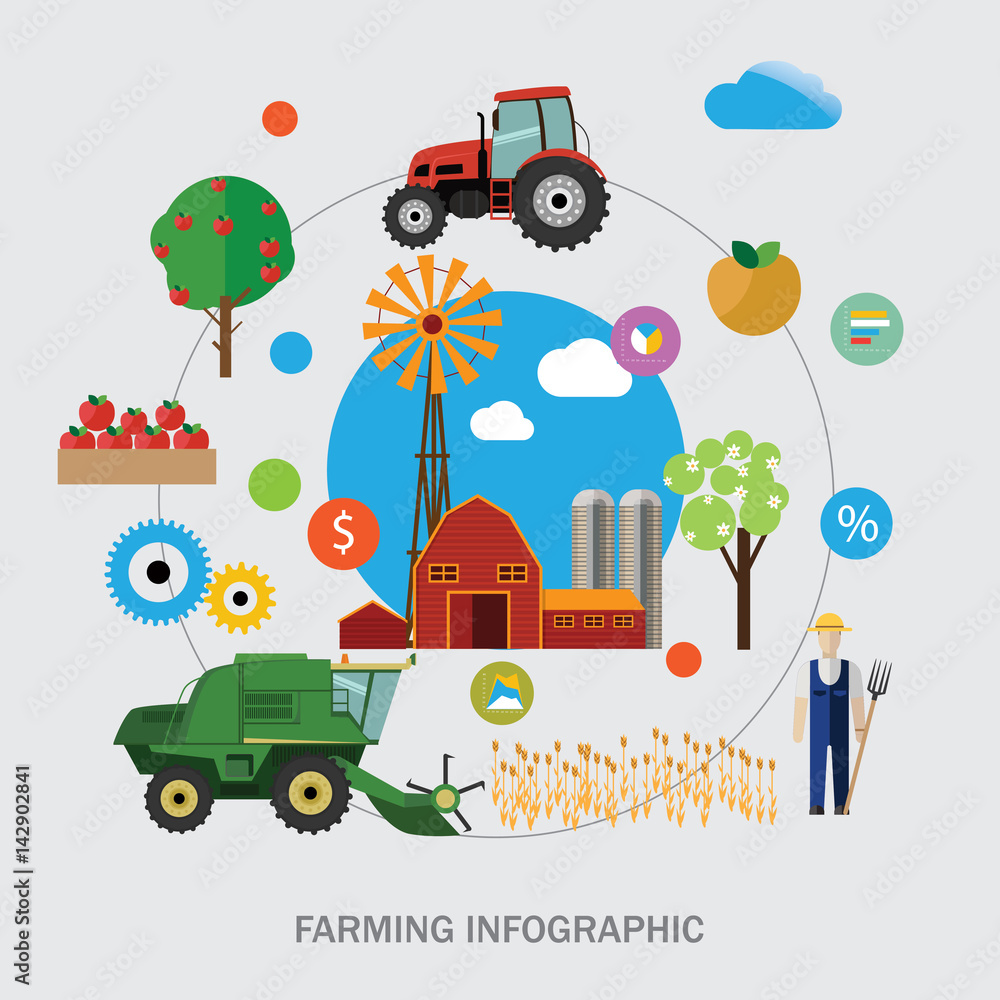 $

%

FARMING INFOGRAPHIC

Adobe Stock | #142902841