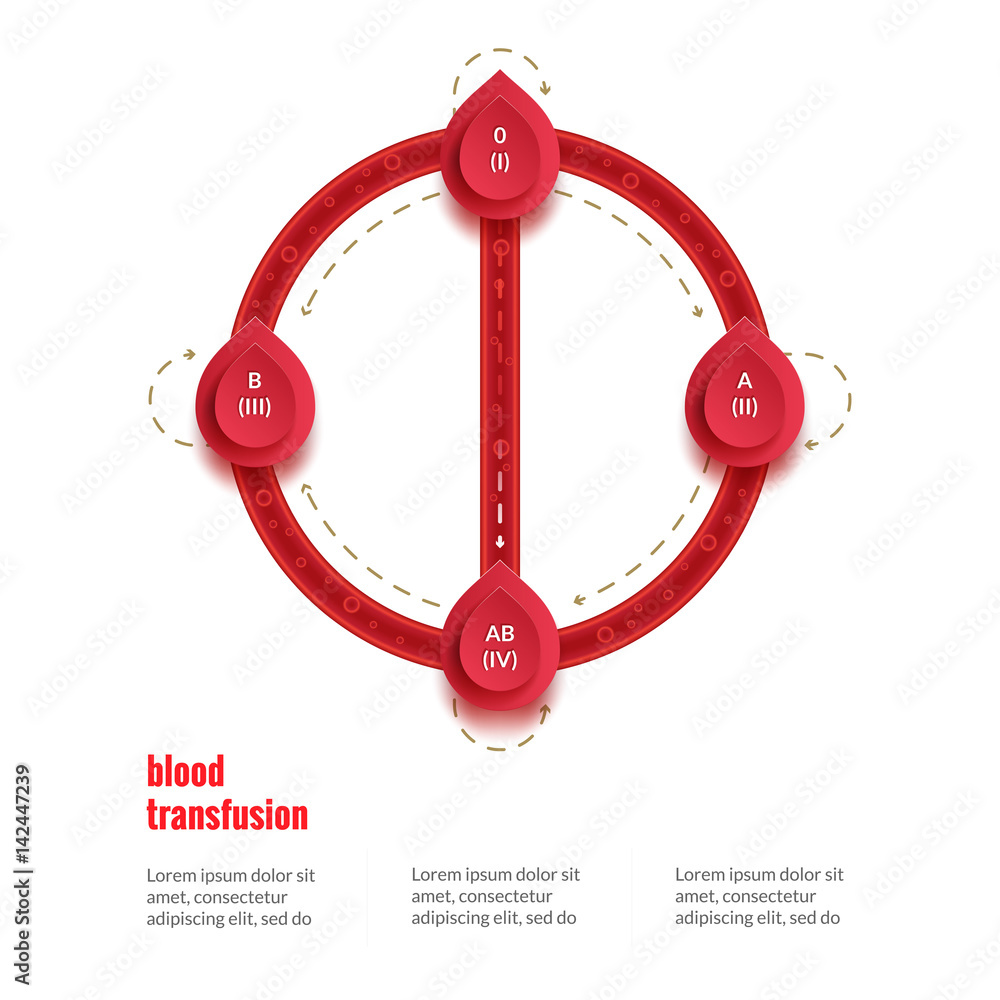 0
(I)

B
(III)

A
(II)

AB
(IV)

blood transfusion

Lorem ipsum dolor sit amet, consectetur adipiscing elit, sed do

Lorem ipsum dolor sit amet, consectetur adipiscing elit, sed do

Lorem ipsum dolor sit amet, consectetur adipiscing elit, sed do

Adobe Stock | #142447239