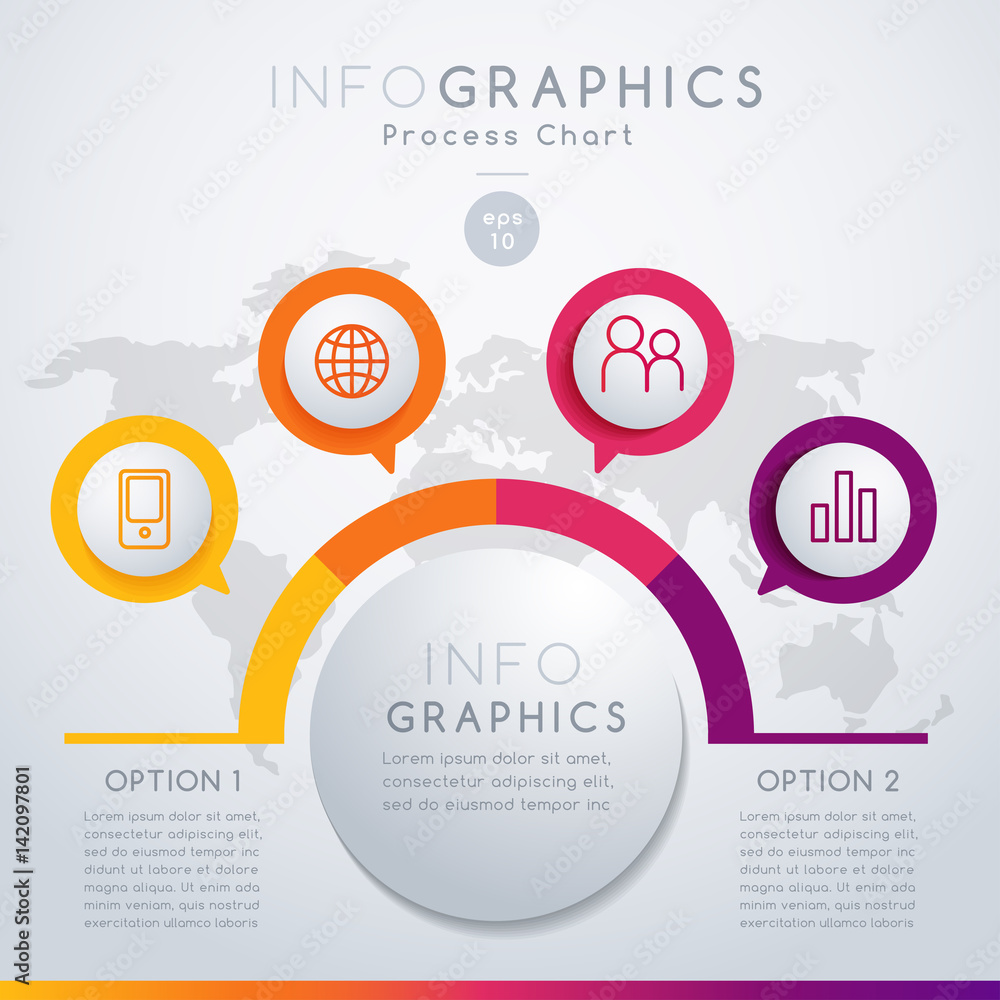 INFOGRAPHICS
Process Chart

eps 10

INFO GRAPHICS
Lorem ipsum dolor sit amet, consectetur adipiscing elit, sed do eiusmod tempor inc

OPTION 1
Lorem ipsum dolor sit amet, consectetur adipiscing elit, sed do eiusmod tempor inc didunt ut labore et dolore magna aliqua. Ut enim ada minim veniam, quis nostrud exercitation ullamco laboris

OPTION 2
Lorem ipsum dolor sit amet, consectetur adipiscing elit, sed do eiusmod tempor inc didunt ut labore et dolore magna aliqua. Ut enim ada minim veniam, quis nostrud exercitation ullamco laboris

Adobe Stock | #142097801