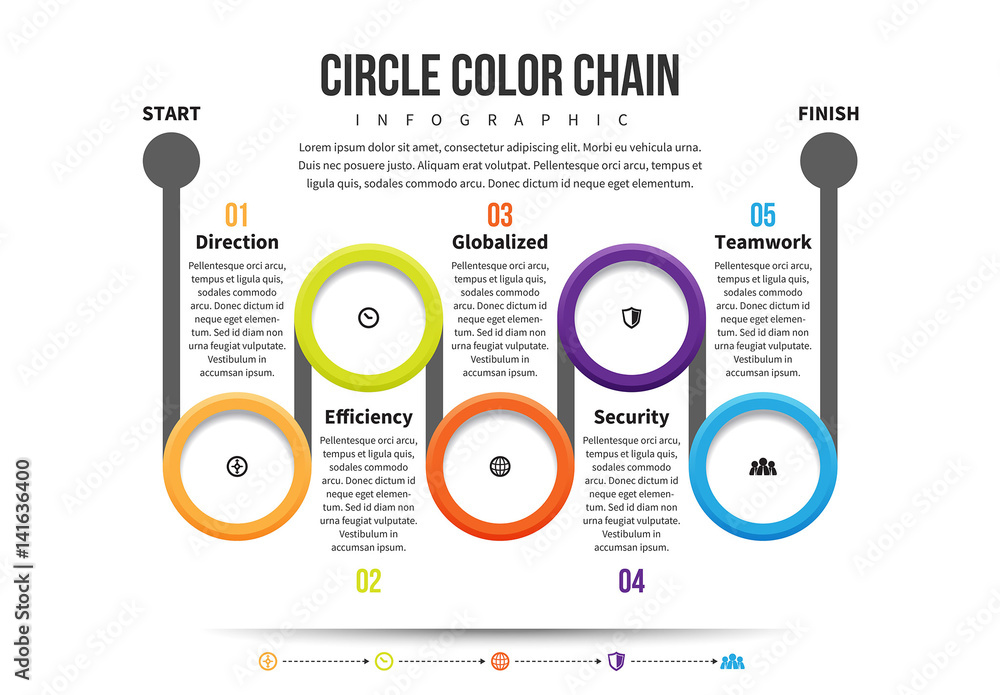 CIRCLE COLOR CHAIN

INFOGRAPHIC

START

FINISH

Lorem ipsum dolor sit amet, consectetur adipiscing elit. Morbi eu vehicula urna. Duis nec posuere justo. Aliquam erat volutpat. Pellentesque orci arcu, tempus et ligula quis, sodales commodo arcu. Donec dictum id neque eget elementum.

01
Direction
Pellentesque orci arcu, tempus et ligula quis, sodales commodo arcu. Donec dictum id neque eget elementum. Sed id diam non urna feugiat vulputate. Vestibulum in accumsan ipsum.

Efficiency
Pellentesque orci arcu, tempus et ligula quis, sodales commodo arcu. Donec dictum id neque eget elementum. Sed id diam non urna feugiat vulputate. Vestibulum in accumsan ipsum.
02

03
Globalized
Pellentesque orci arcu, tempus et ligula quis, sodales commodo arcu. Donec dictum id neque eget elementum. Sed id diam non urna feugiat vulputate. Vestibulum in accumsan ipsum.

Security
Pellentesque orci arcu, tempus et ligula quis, sodales commodo arcu. Donec dictum id neque eget elementum. Sed id diam non urna feugiat vulputate. Vestibulum in accumsan ipsum.
04

05
Teamwork
Pellentesque orci arcu, tempus et ligula quis, sodales commodo arcu. Donec dictum id neque eget elementum. Sed id diam non urna feugiat vulputate. Vestibulum in accumsan ipsum.

Adobe Stock | #141636400