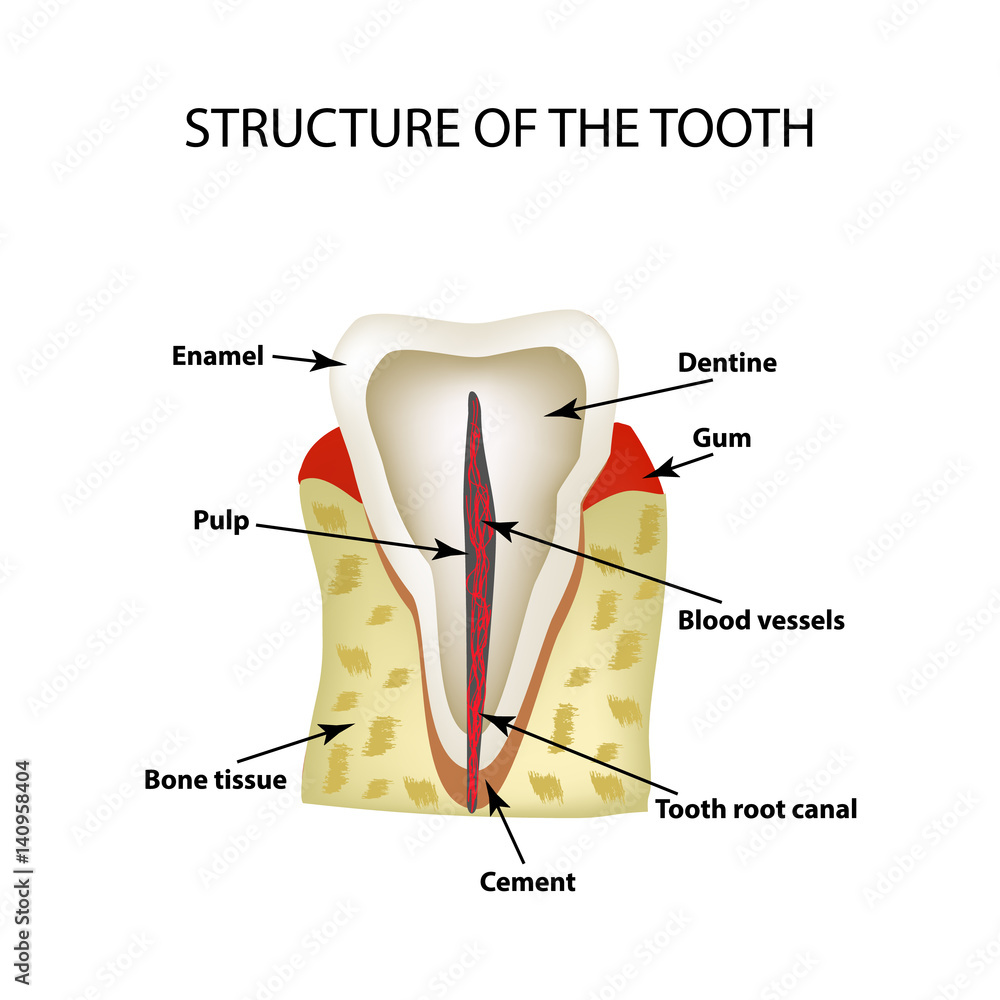 STRUCTURE OF THE TOOTH

Enamel

Dentine

Gum

Pulp

Blood vessels

Bone tissue

Tooth root canal

Cement

Adobe Stock | #140958404