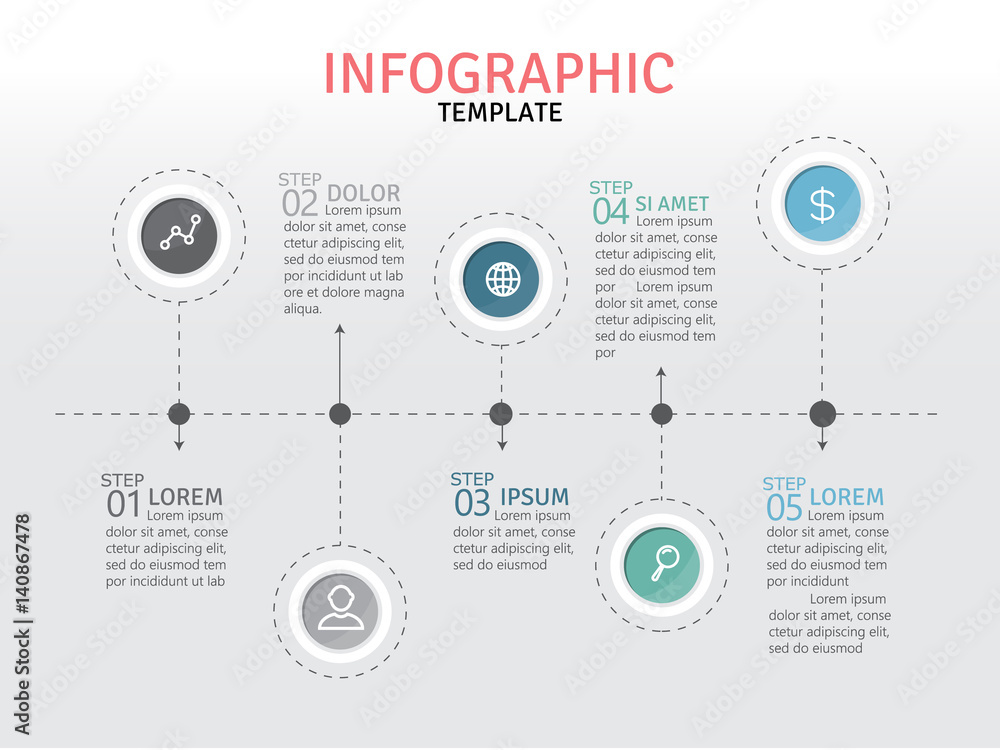 INFOGRAPHIC
TEMPLATE

STEP
02 DOLOR
Lorem ipsum dolor sit amet, conse ctetur adipiscing elit, sed do eiusmod tem por incididunt ut lab ore et dolore magna aliqua.

STEP
04 SI AMET
Lorem ipsum dolor sit amet, conse ctetur adipiscing elit, sed do eiusmod tem por Lorem ipsum dolor sit amet, conse ctetur adipiscing elit, sed do eiusmod tem por

$

STEP
01 LOREM
Lorem ipsum dolor sit amet, conse ctetur adipiscing elit, sed do eiusmod tem por incididunt ut lab

STEP
03 IPSUM
Lorem ipsum dolor sit amet, conse ctetur adipiscing elit, sed do eiusmod

STEP
05 LOREM
Lorem ipsum dolor sit amet, conse ctetur adipiscing elit, sed do eiusmod tem por incididunt
Lorem ipsum dolor sit amet, conse ctetur adipiscing elit, sed do eiusmod

Adobe Stock | #140867478