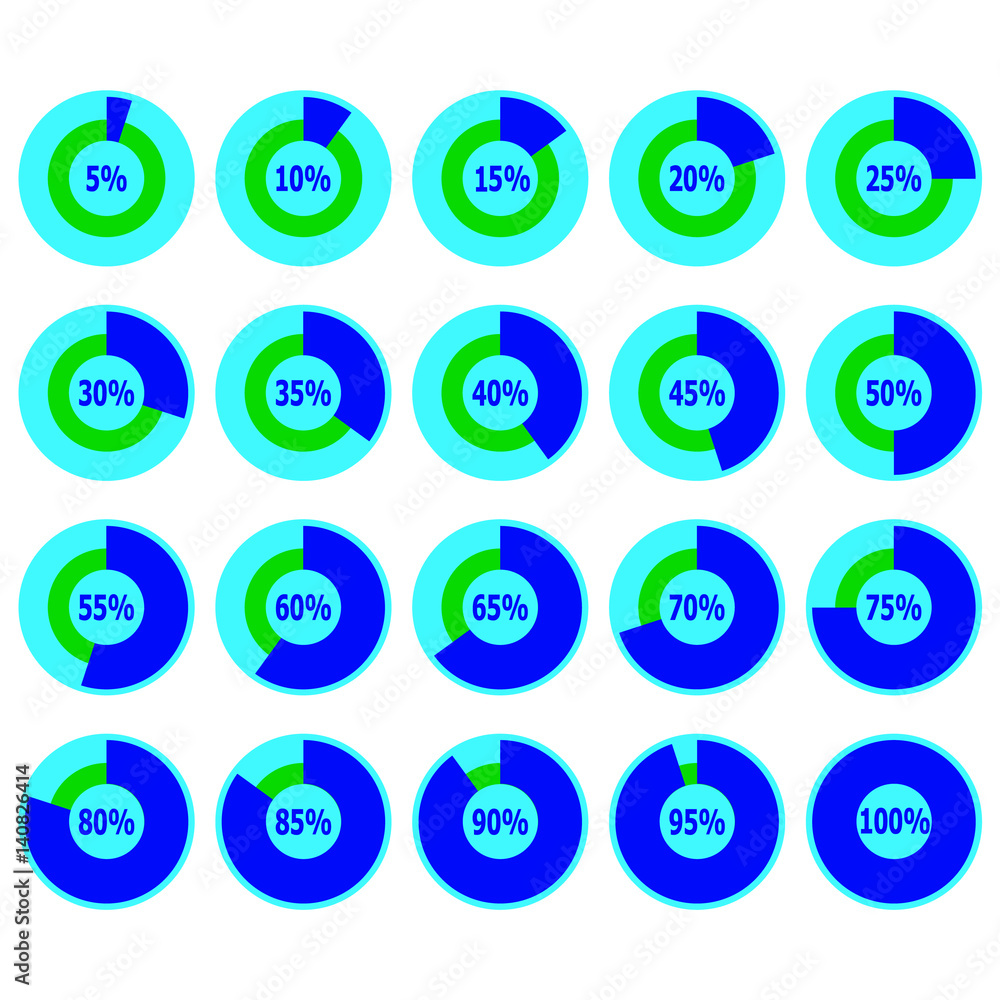 5%
10%
15%
20%
25%
30%
35%
40%
45%
50%
55%
60%
65%
70%
75%
80%
85%
90%
95%
100%

Adobe Stock | #140826414