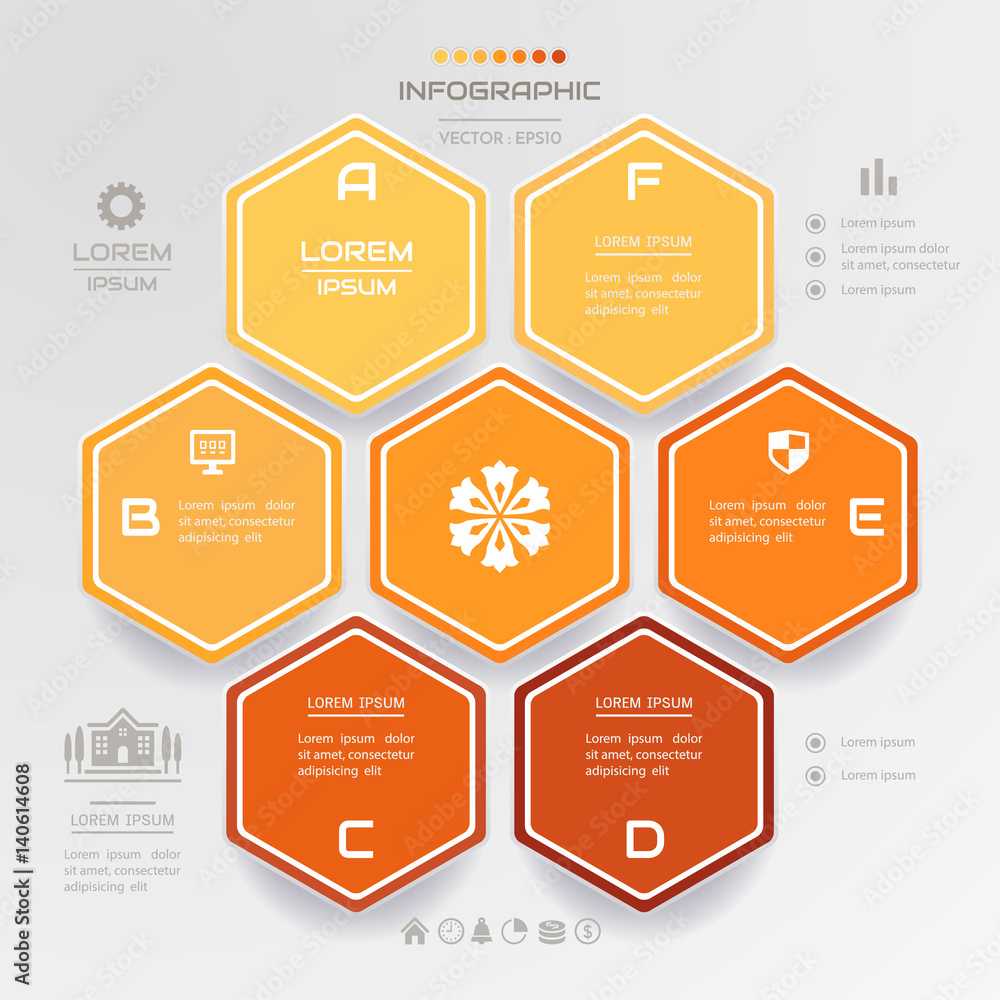 INFOGRAPHIC
VECTOR : EPS10

LOREM
IPSUM

A
LOREM
IPSUM

F
LOREM IPSUM
Lorem ipsum dolor sit amet, consectetur adipisicing elit

Lorem ipsum
Lorem ipsum dolor sit amet, consectetur
Lorem ipsum

B
Lorem ipsum dolor sit amet, consectetur adipisicing elit

Lorem ipsum dolor sit amet, consectetur adipisicing elit
E

LOREM IPSUM
Lorem ipsum dolor sit amet, consectetur adipisicing elit
C

LOREM IPSUM
Lorem ipsum dolor sit amet, consectetur adipisicing elit
D

Lorem ipsum
Lorem ipsum

LOREM IPSUM
Lorem ipsum dolor sit amet, consectetur adipisicing elit

Adobe Stock | #140614608