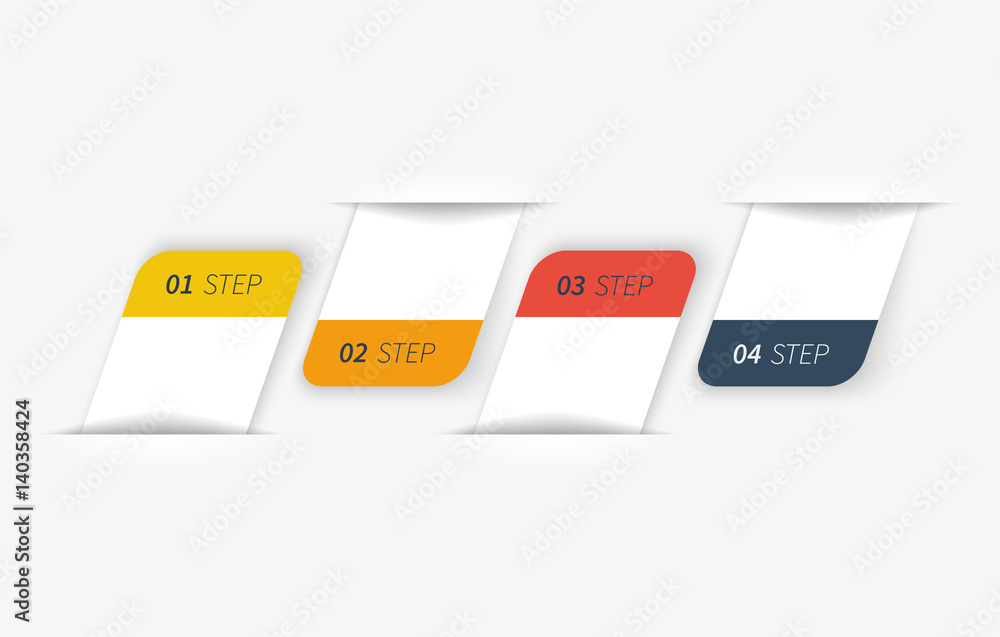 01 STEP

02 STEP

03 STEP

04 STEP

Adobe Stock | #140358424