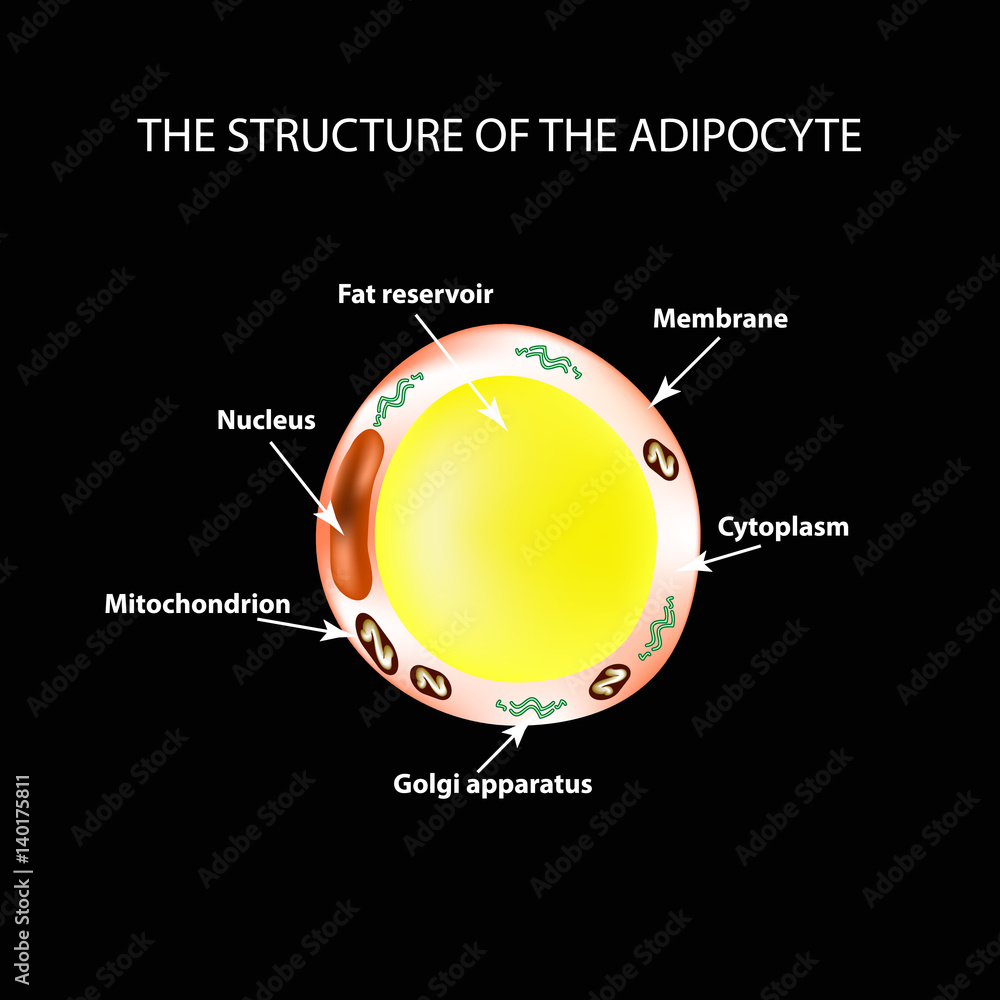 THE STRUCTURE OF THE ADIPOCYTE

Fat reservoir

Membrane

Nucleus

Cytoplasm

Mitochondrion

Golgi apparatus

Adobe Stock | #140175811