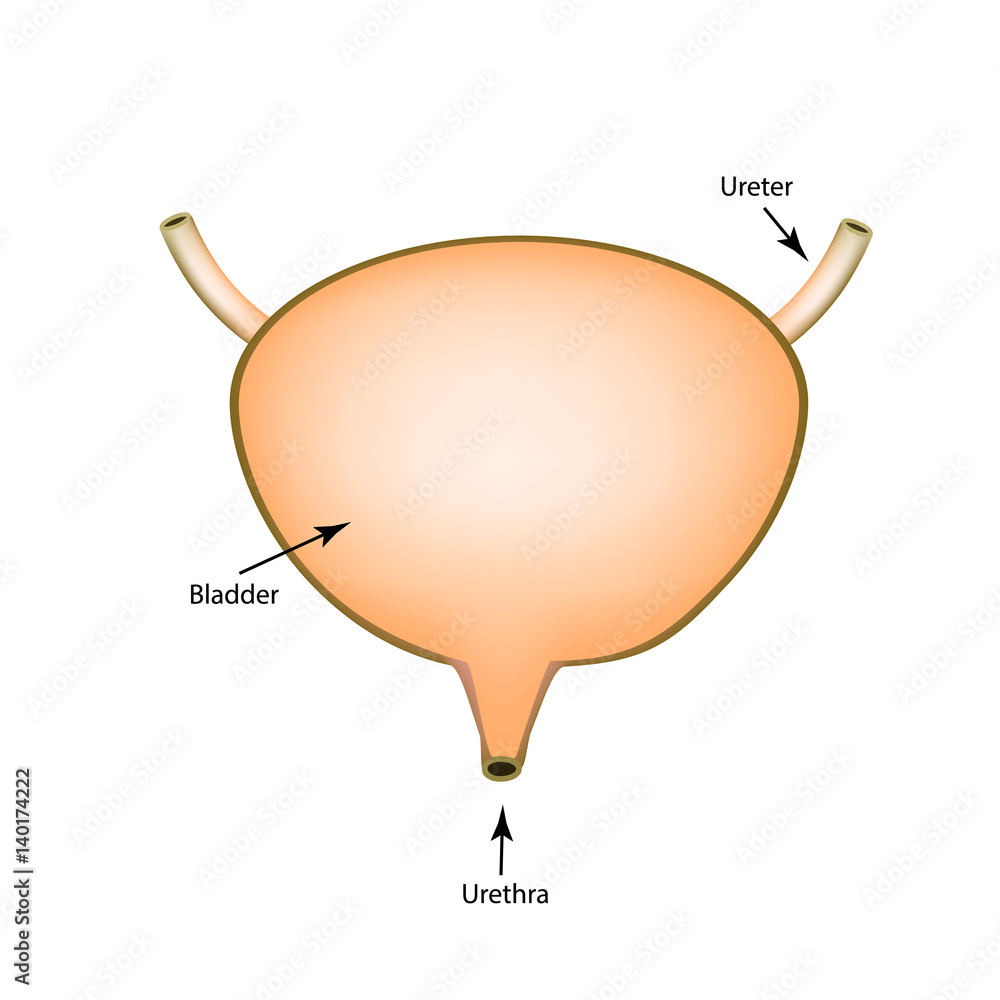 Ureter

Bladder

Urethra

Adobe Stock | #140174222