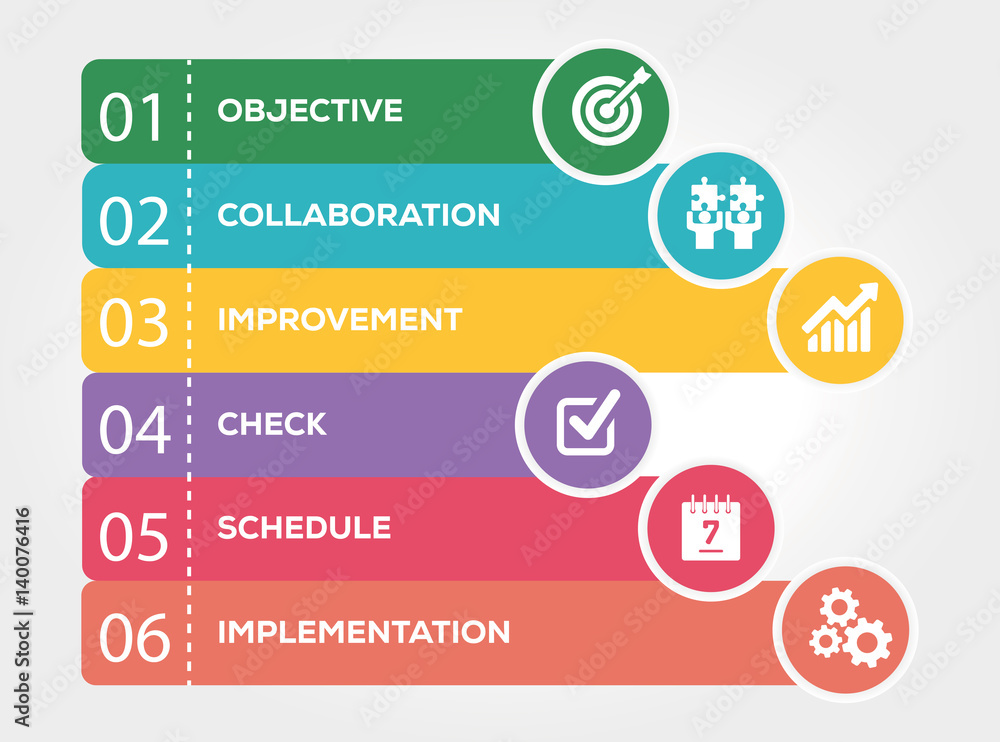 01 OBJECTIVE

02 COLLABORATION

03 IMPROVEMENT

04 CHECK

05 SCHEDULE

7

06 IMPLEMENTATION

Adobe Stock | #140076416