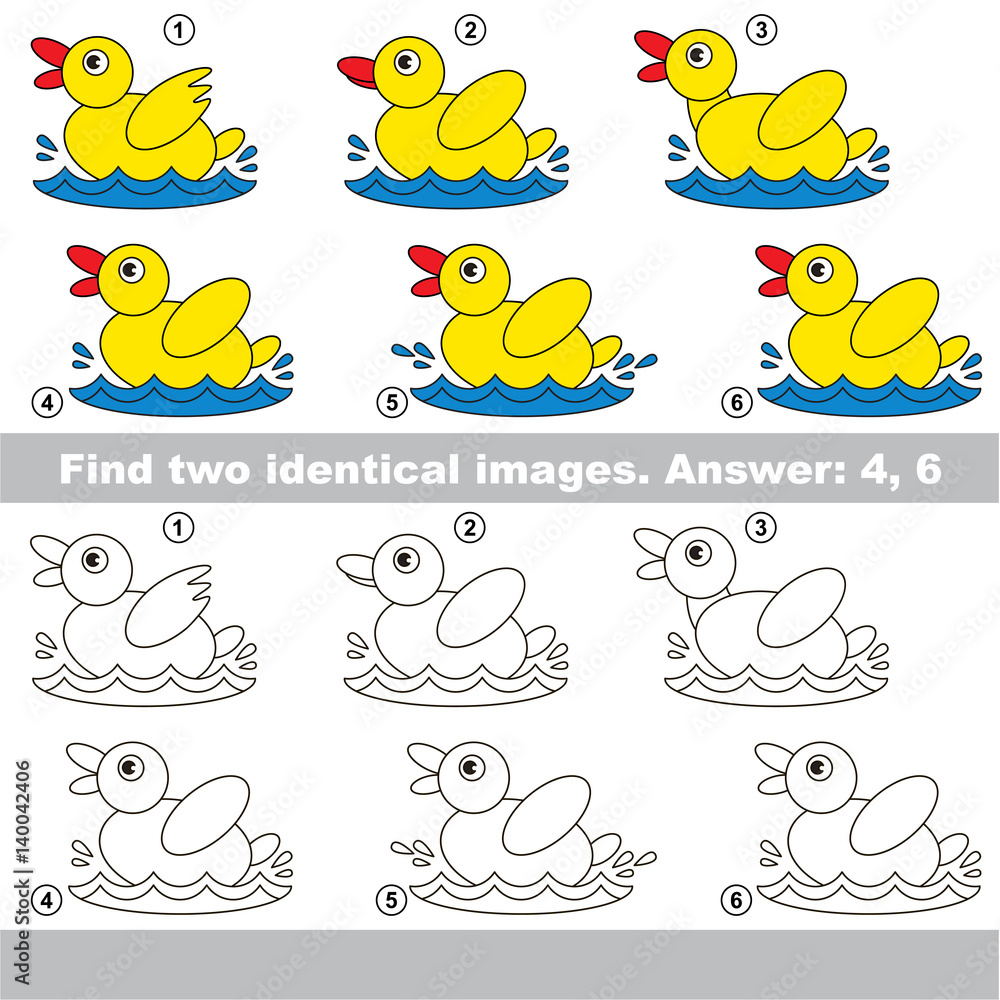 1
2
3
4
5
6
Find two identical images. Answer: 4, 6
1
2
3
4
5
6
Adobe Stock | #140042406