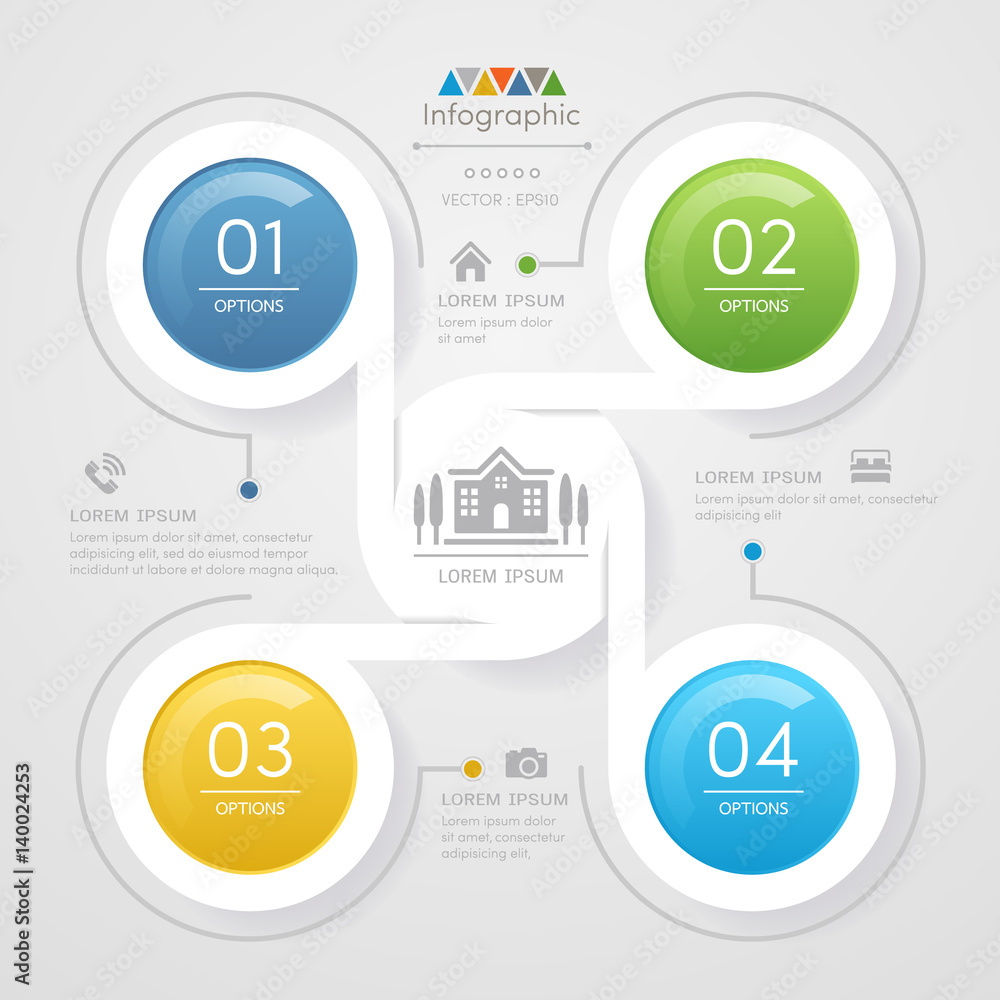 Infographic

VECTOR : EPS10

01
OPTIONS

LOREM IPSUM
Lorem ipsum dolor sit amet

02
OPTIONS

LOREM IPSUM
Lorem ipsum dolor sit amet, consectetur adipisicing elit, sed do eiusmod tempor incididunt ut labore et dolore magna aliqua.

LOREM IPSUM

LOREM IPSUM
Lorem ipsum dolor sit amet, consectetur adipisicing elit

03
OPTIONS

LOREM IPSUM
Lorem ipsum dolor sit amet, consectetur adipisicing elit,

04
OPTIONS

Adobe Stock | #140024253