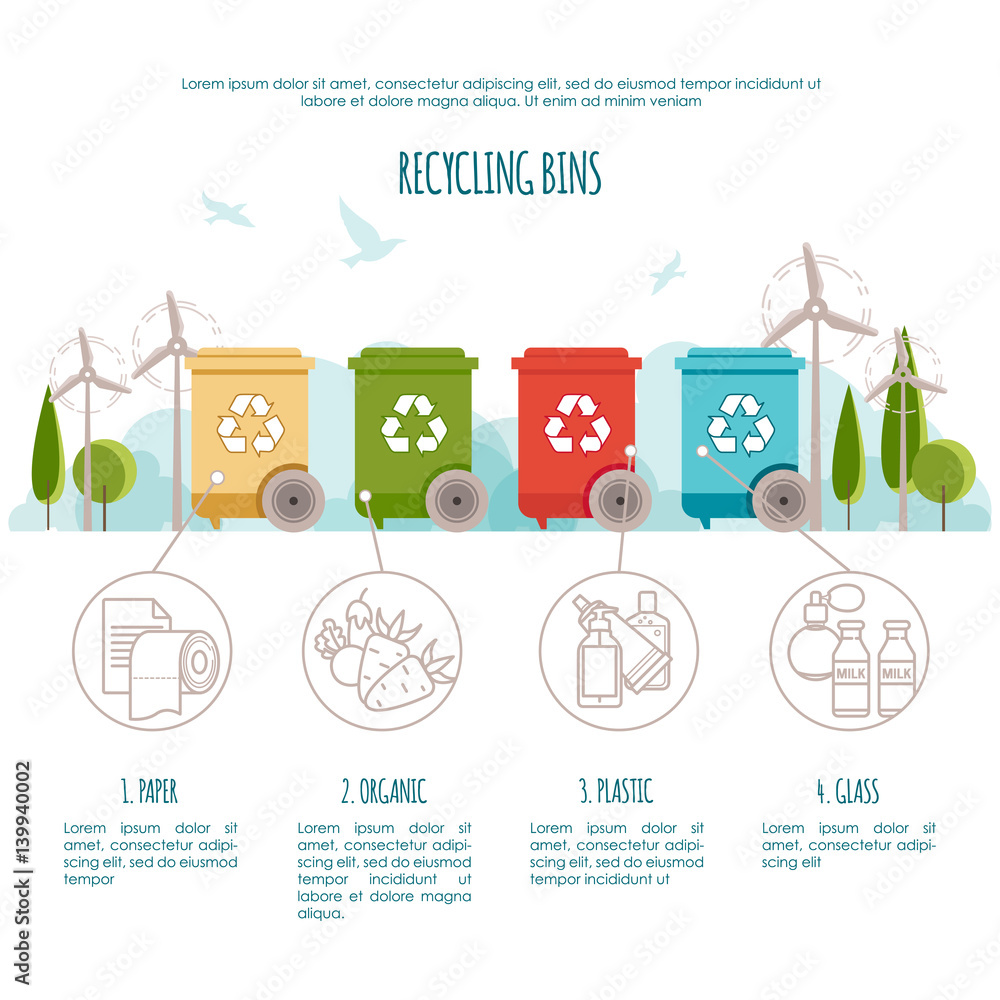 Lorem ipsum dolor sit amet, consectetur adipiscing elit, sed do eiusmod tempor incididunt ut labore et dolore magna aliqua. Ut enim ad minim veniam

RECYCLING BINS

MILK MILK

1. PAPER

Lorem ipsum dolor sit amet, consectetur adipiscing elit, sed do eiusmod tempor

2. ORGANIC

Lorem ipsum dolor sit amet, consectetur adipiscing elit, sed do eiusmod tempor incididunt ut labore et dolore magna aliqua.

3. PLASTIC

Lorem ipsum dolor sit amet, consectetur adipiscing elit, sed do eiusmod tempor incididunt ut

4. GLASS

Lorem ipsum dolor sit amet, consectetur adipiscing elit

Adobe Stock | #139940002