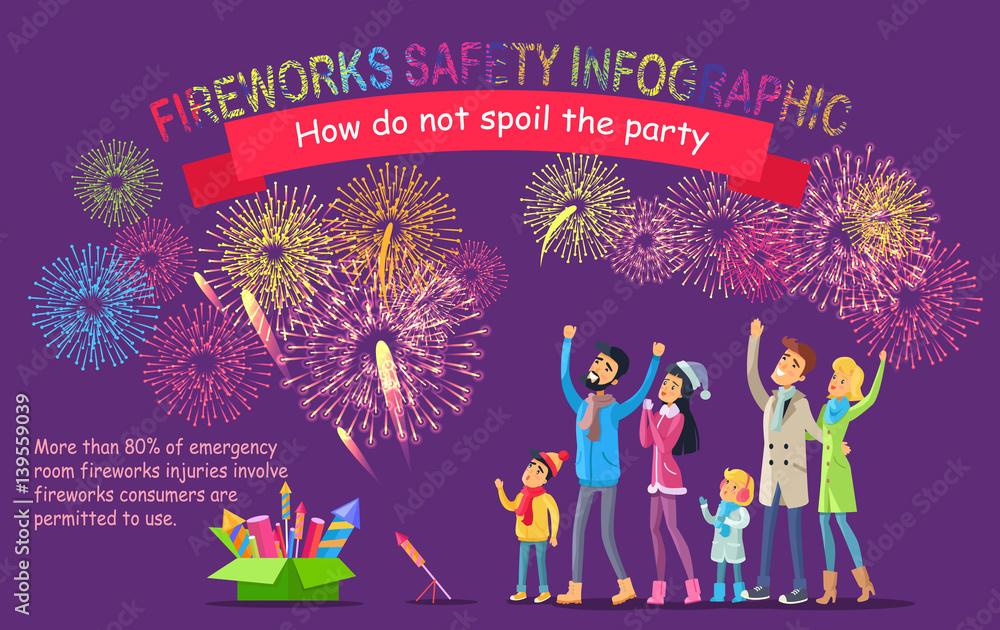 FIREWORKS SAFETY INFOGRAPHIC

How do not spoil the party

More than 80% of emergency room fireworks injuries involve fireworks consumers are permitted to use.

Adobe Stock | #139559039