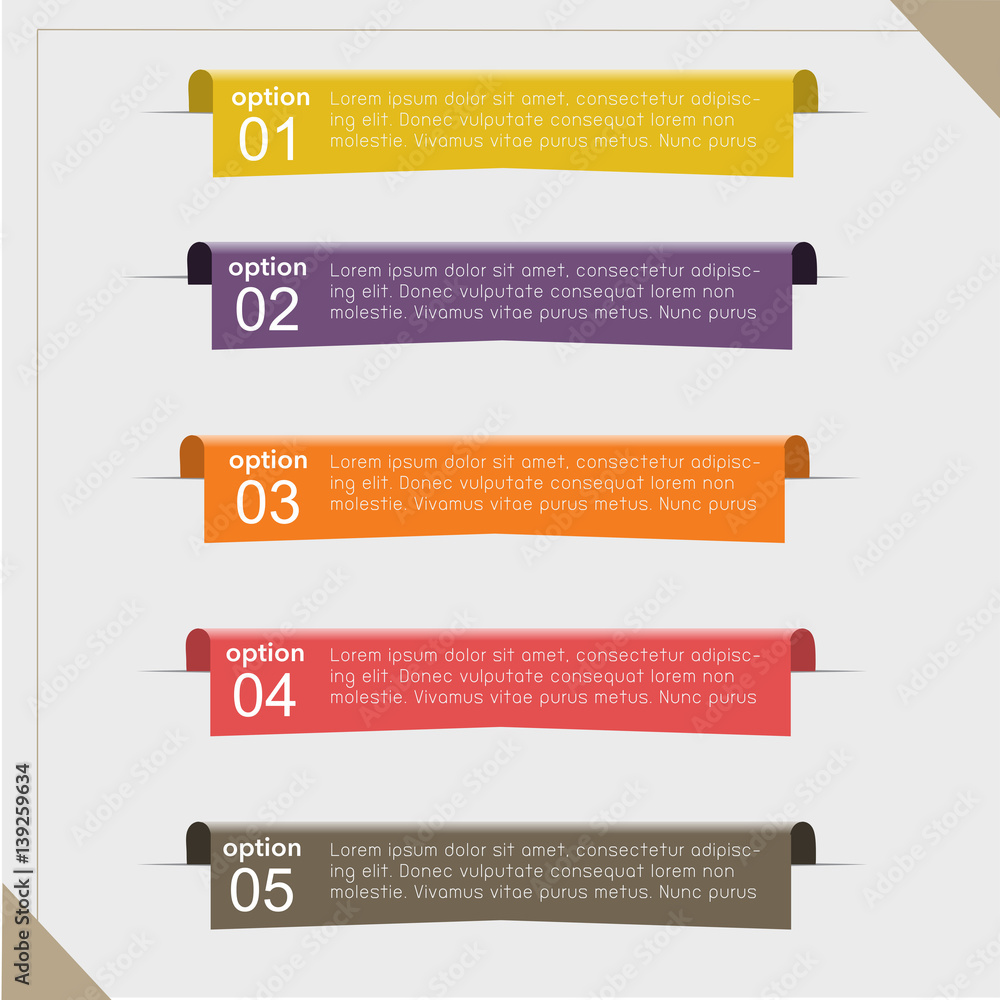 option
01
Lorem ipsum dolor sit amet, consectetur adipiscing elit. Donec vulputate consequat lorem non molestie. Vivamus vitae purus metus. Nunc purus

option
02
Lorem ipsum dolor sit amet, consectetur adipiscing elit. Donec vulputate consequat lorem non molestie. Vivamus vitae purus metus. Nunc purus

option
03
Lorem ipsum dolor sit amet, consectetur adipiscing elit. Donec vulputate consequat lorem non molestie. Vivamus vitae purus metus. Nunc purus

option
04
Lorem ipsum dolor sit amet, consectetur adipiscing elit. Donec vulputate consequat lorem non molestie. Vivamus vitae purus metus. Nunc purus

option
05
Lorem ipsum dolor sit amet, consectetur adipiscing elit. Donec vulputate consequat lorem non molestie. Vivamus vitae purus metus. Nunc purus

Adobe Stock | #139259634